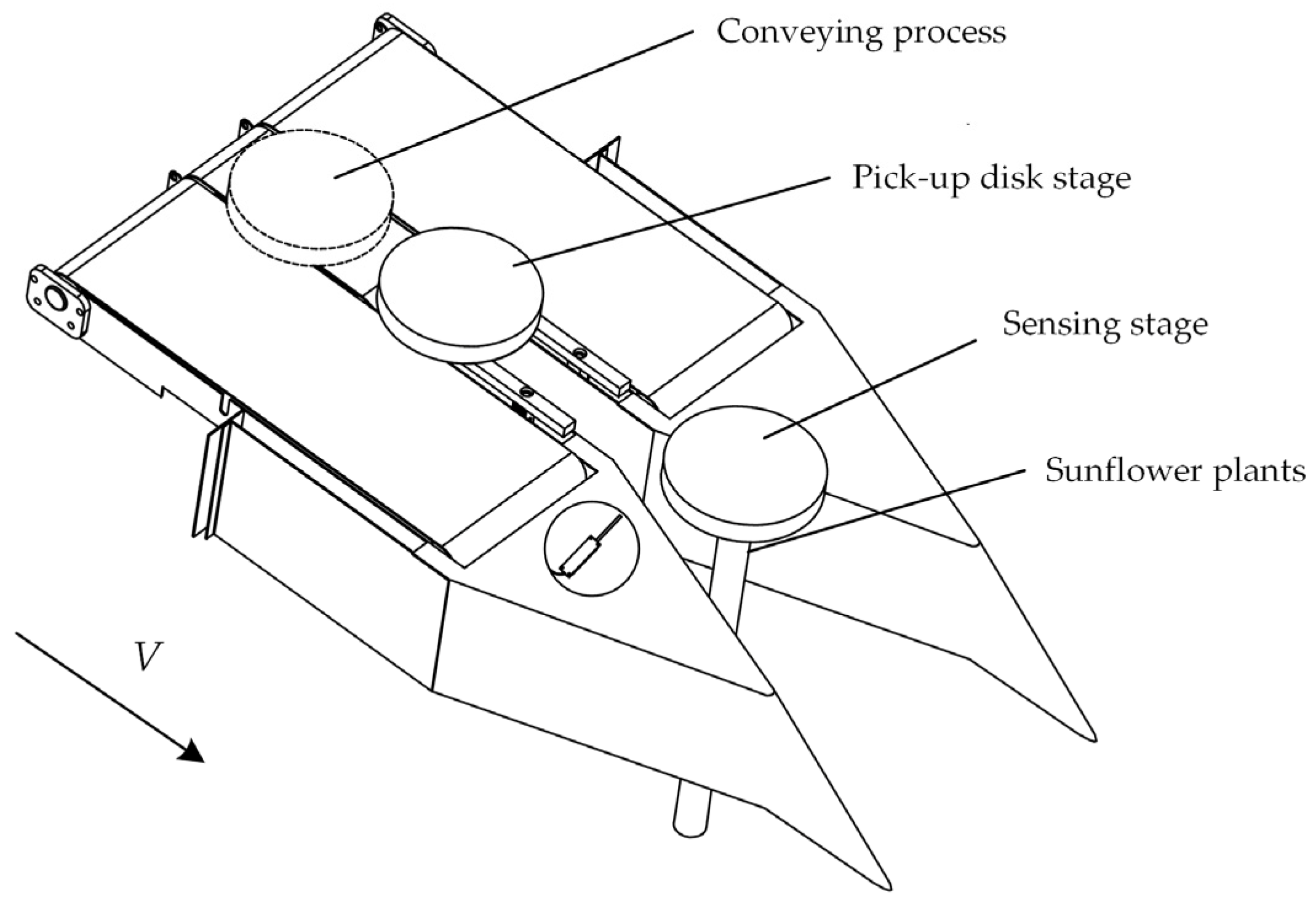 Conveying process

Pick-up disk stage

Sensing stage

Sunflower plants

$V$