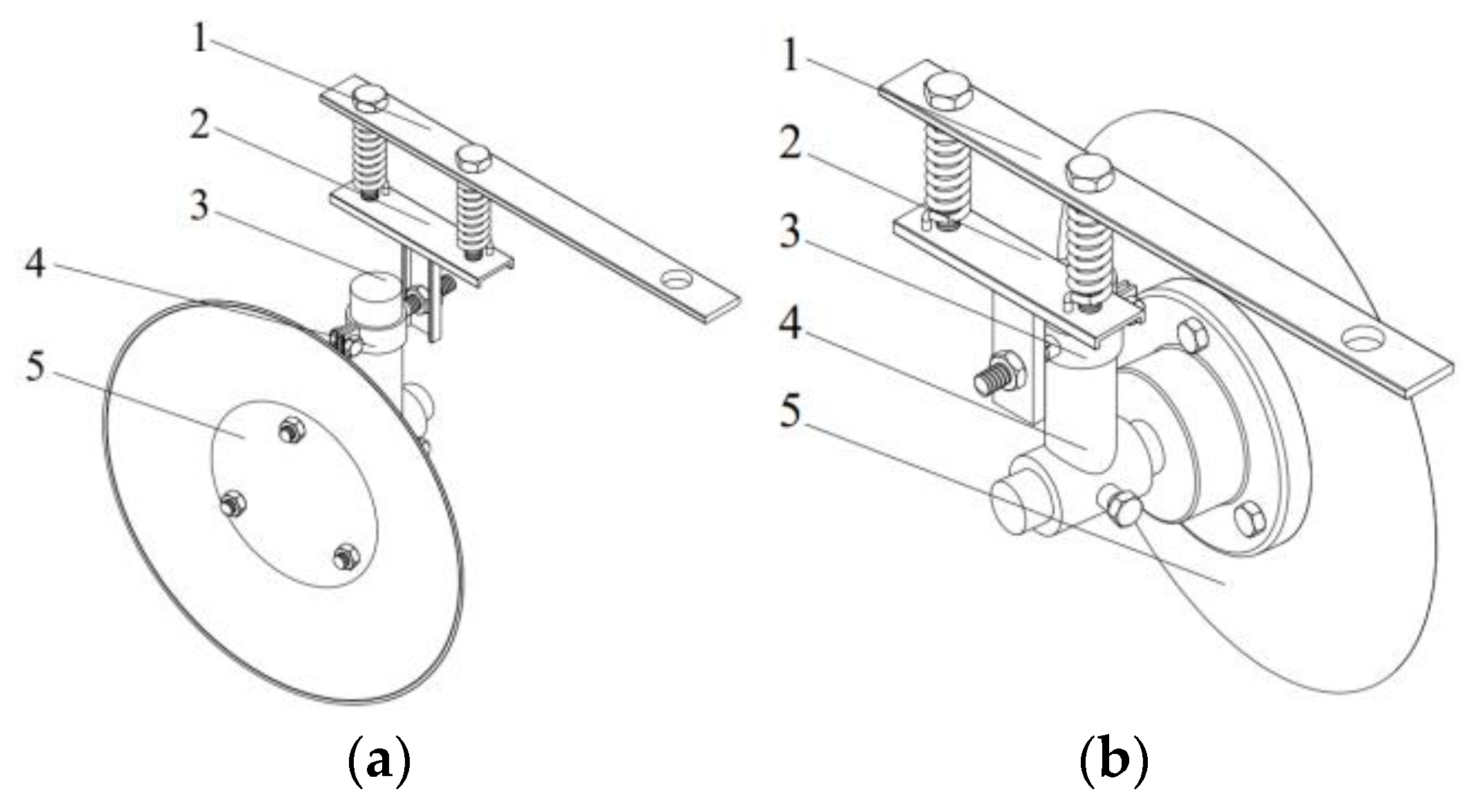 1
2
3
4
5
(a)

1
2
3
4
5
(b)