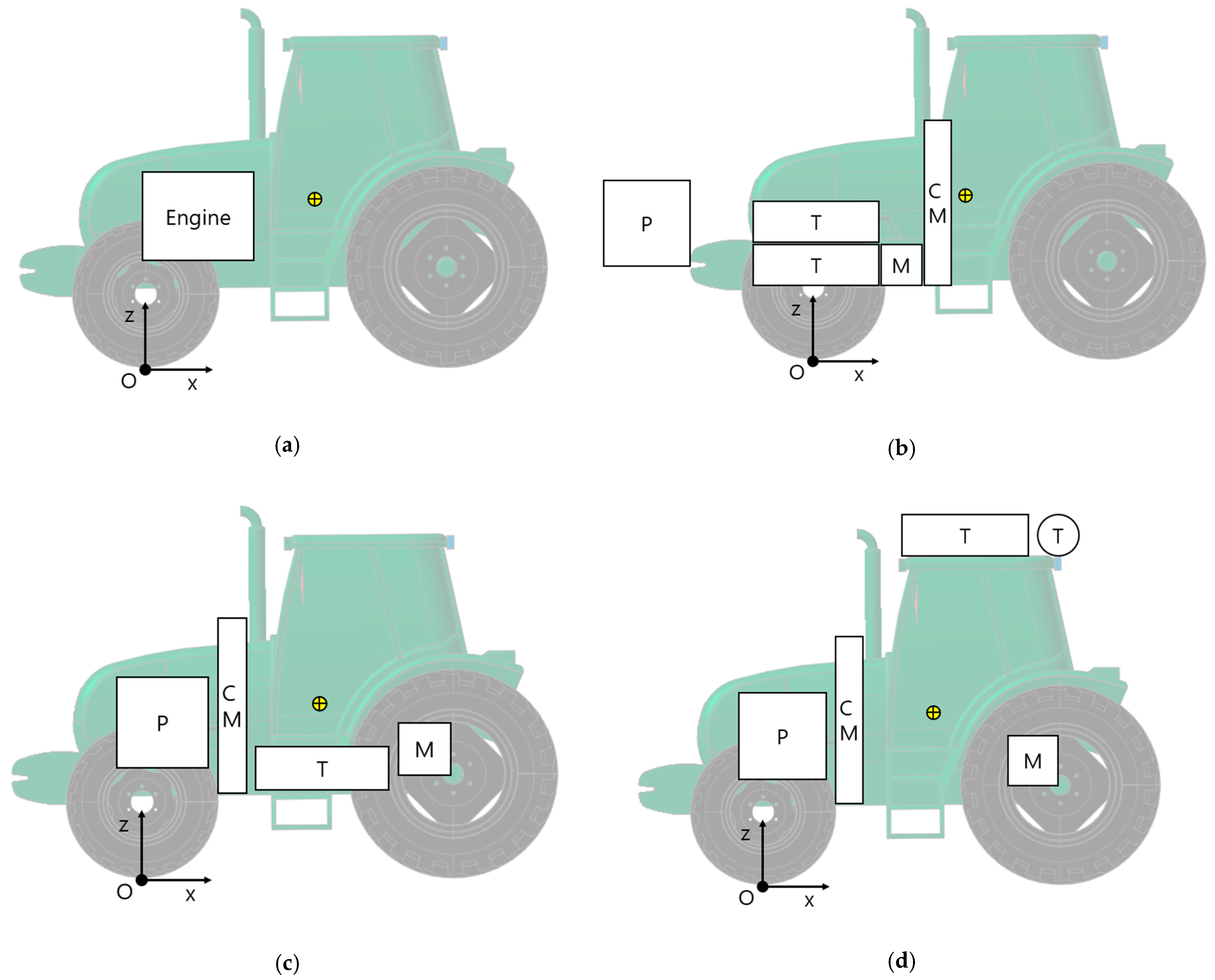 Engine

z

O x

(a)

P

T

T

M

C
M

z

O x

(b)

P

C
M

T

M

z

O x

(c)

T

T

P

C
M

M

z

O x

(d)