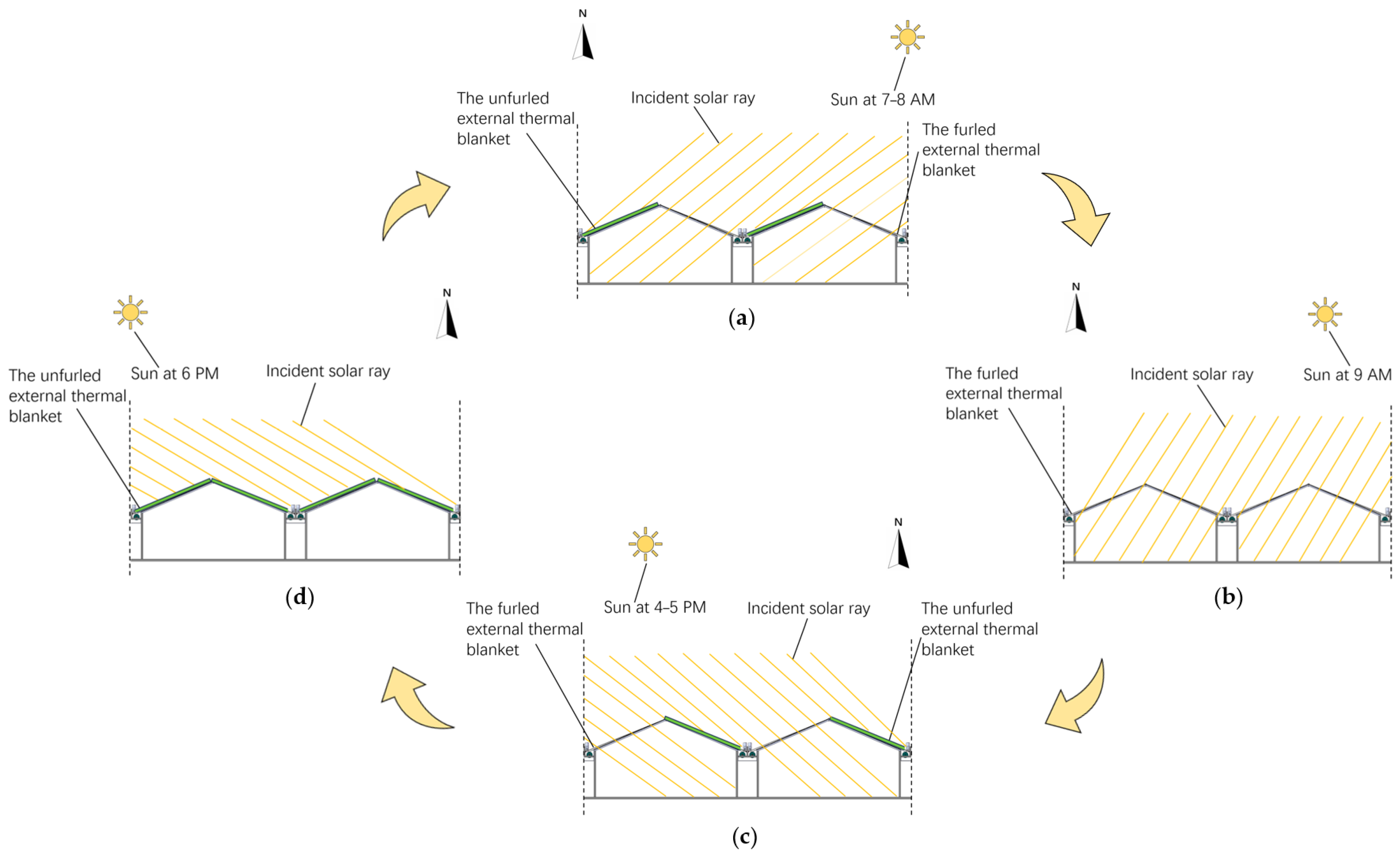 N

The unfurled external thermal blanket

Incident solar ray

Sun at 7–8 AM

The furled external thermal blanket

(a)

N

The furled external thermal blanket

Incident solar ray

Sun at 9 AM

(b)

N

The furled external thermal blanket

Sun at 4–5 PM

Incident solar ray

The unfurled external thermal blanket

(c)

N

The unfurled external thermal blanket

Sun at 6 PM

Incident solar ray

(d)