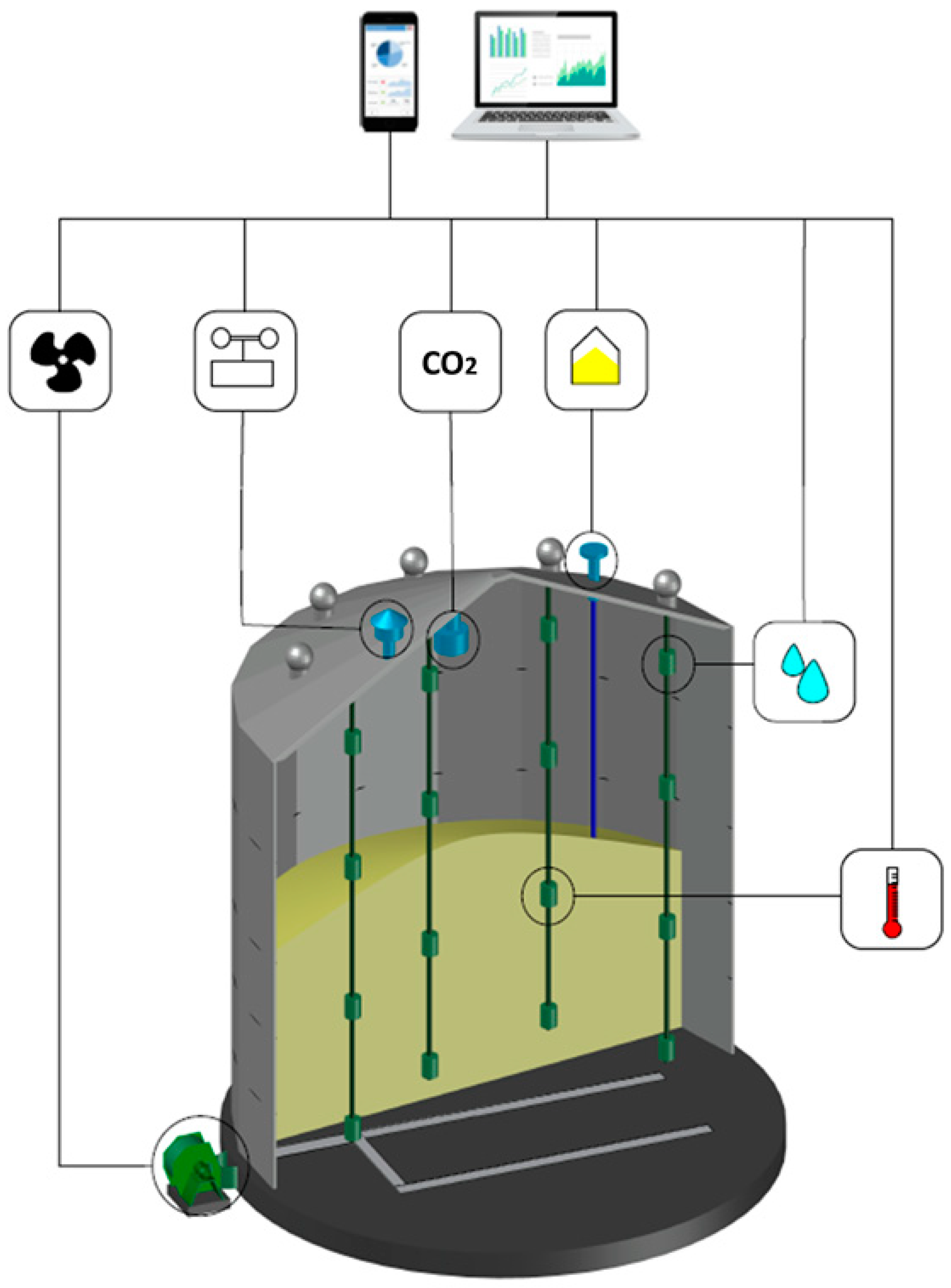 $CO_2$