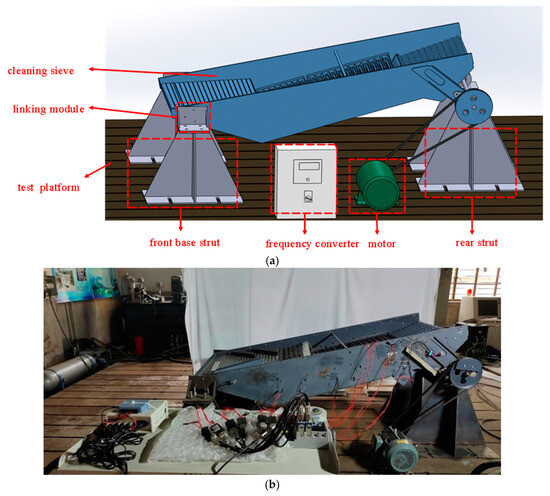 cleaning sieve

linking module

test platform

front base strut

frequency converter

motor

rear strut

(a)

(b)