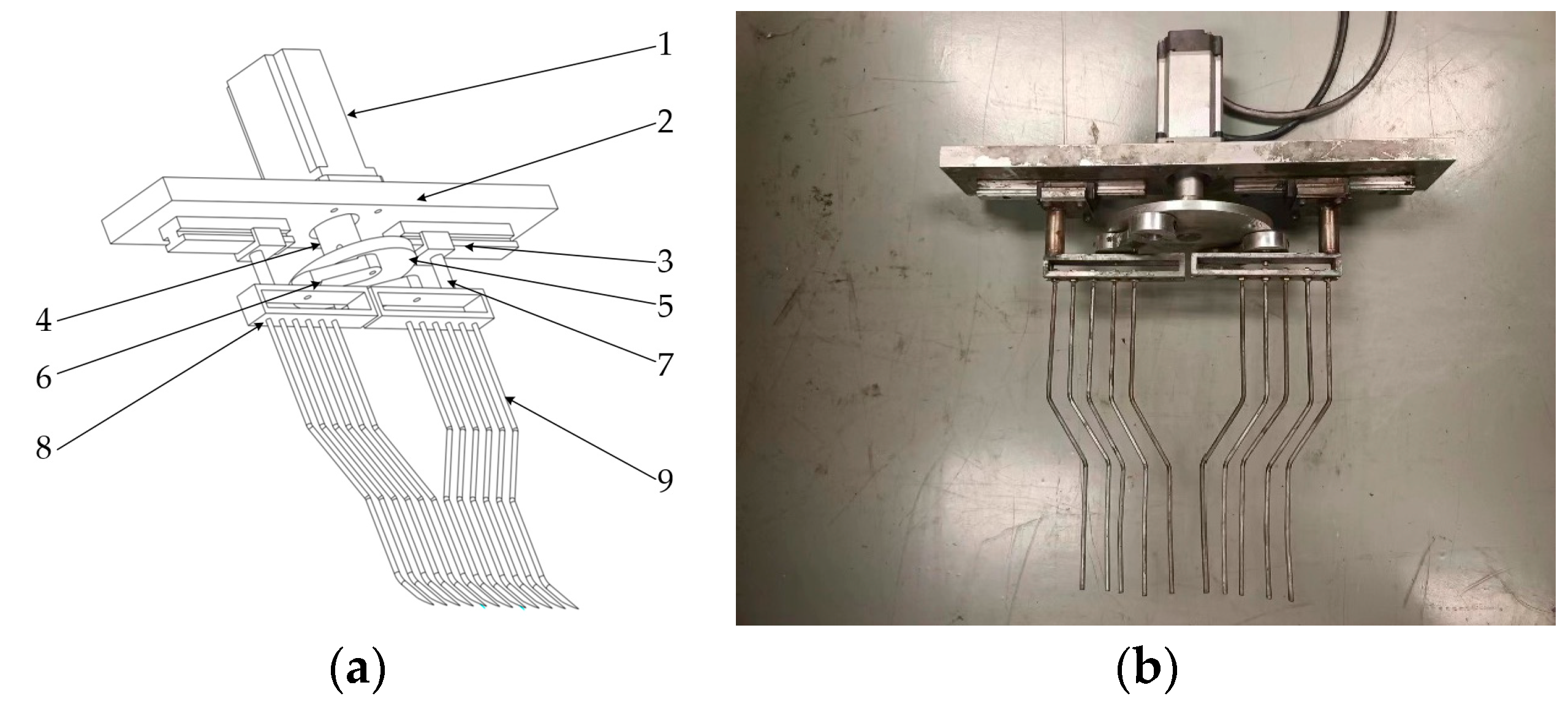 1
2
3
4
5
6
7
8
9
(a)
(b)