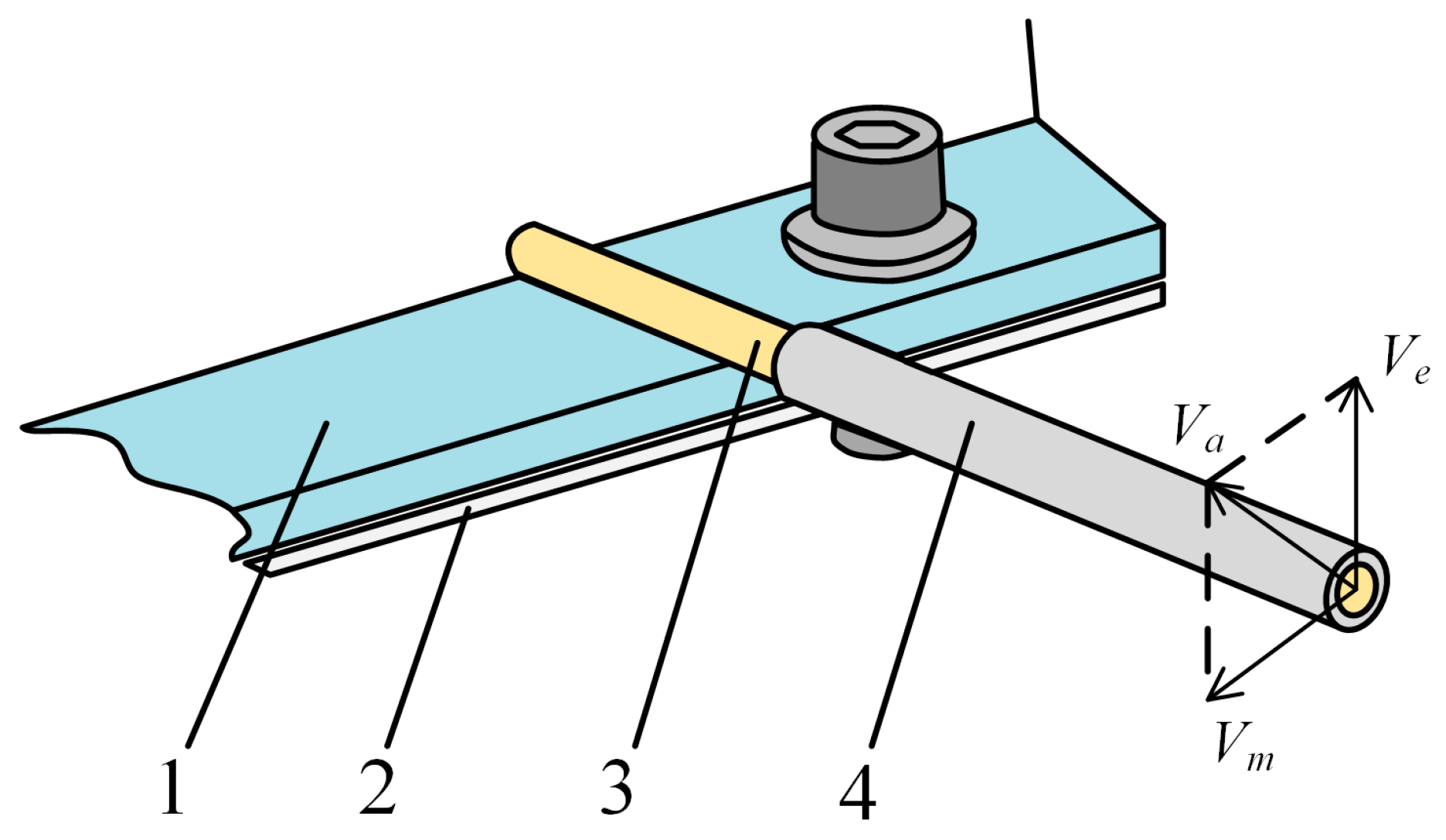 $V_e$
$V_a$
$V_m$
1
2
3
4