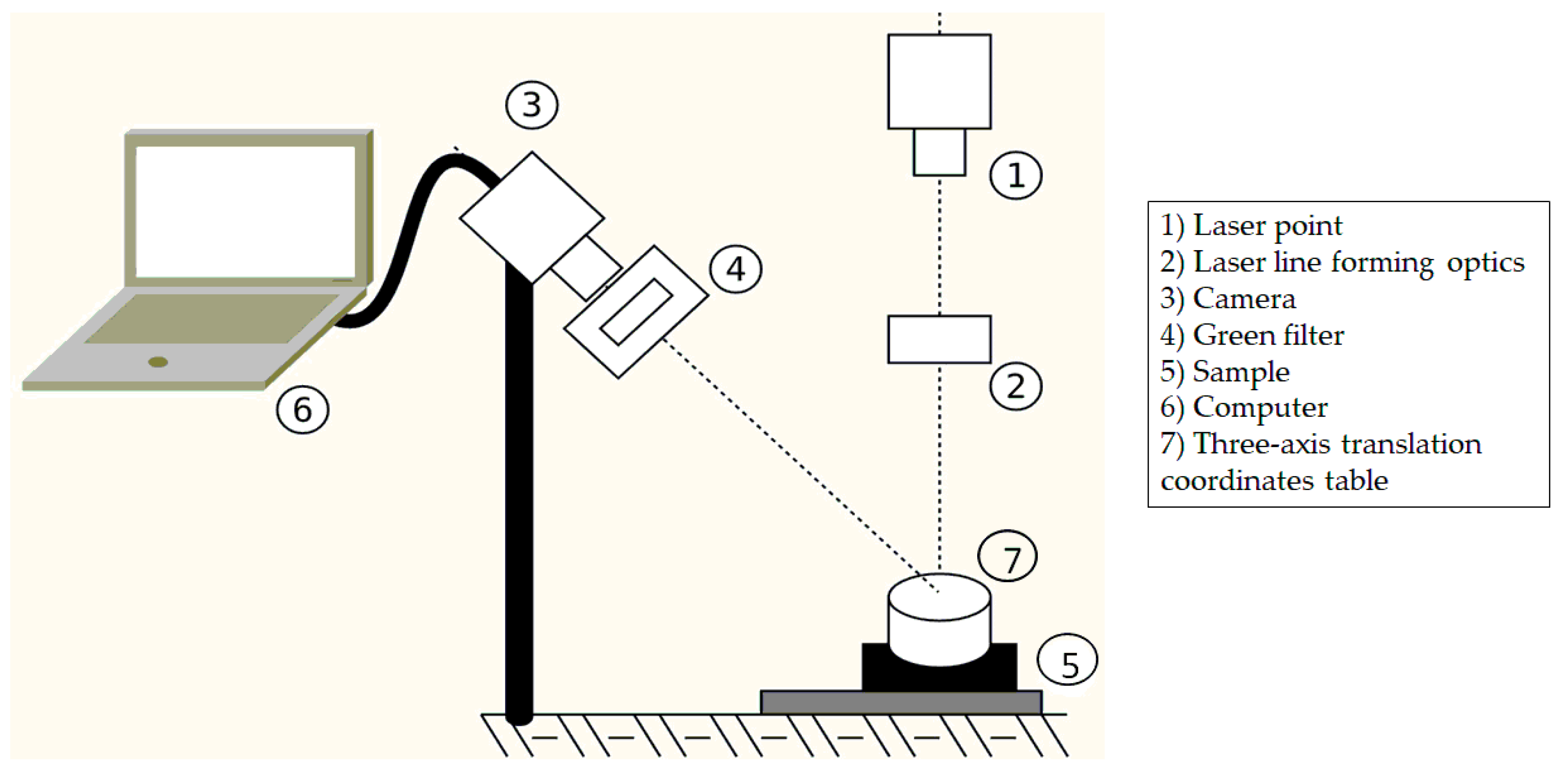 3

1

4

2

6

7

5

1) Laser point
2) Laser line forming optics
3) Camera
4) Green filter
5) Sample
6) Computer
7) Three-axis translation coordinates table