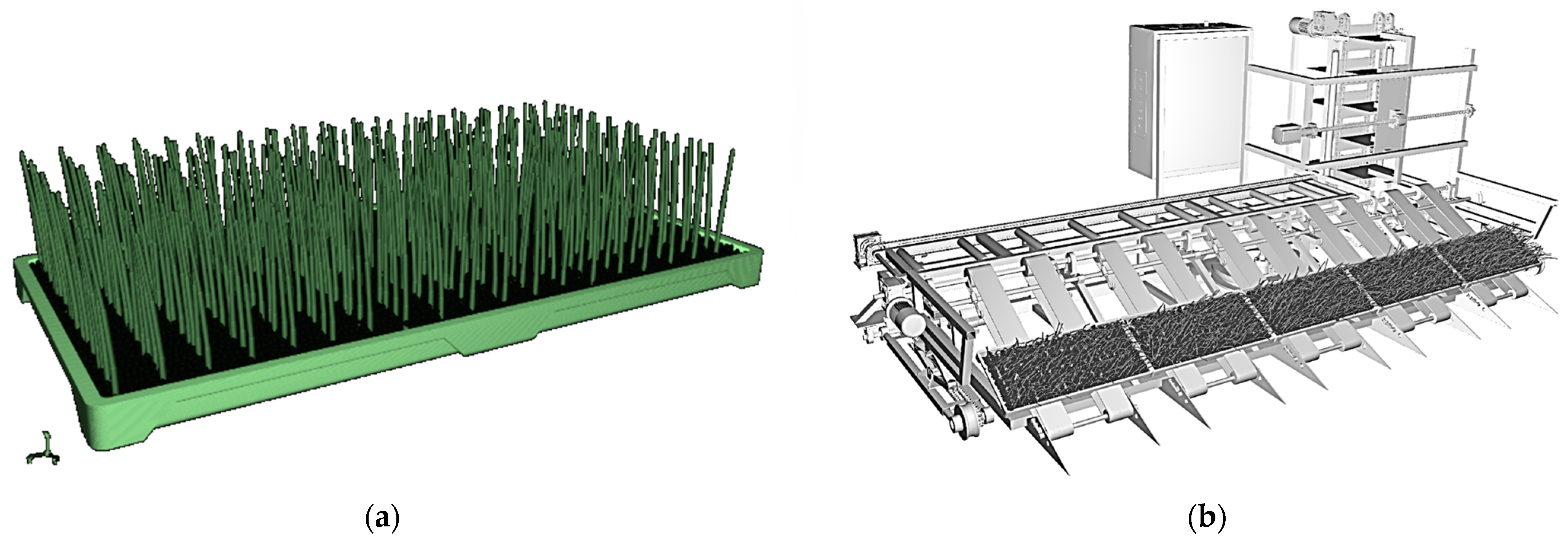 (a)

(b)