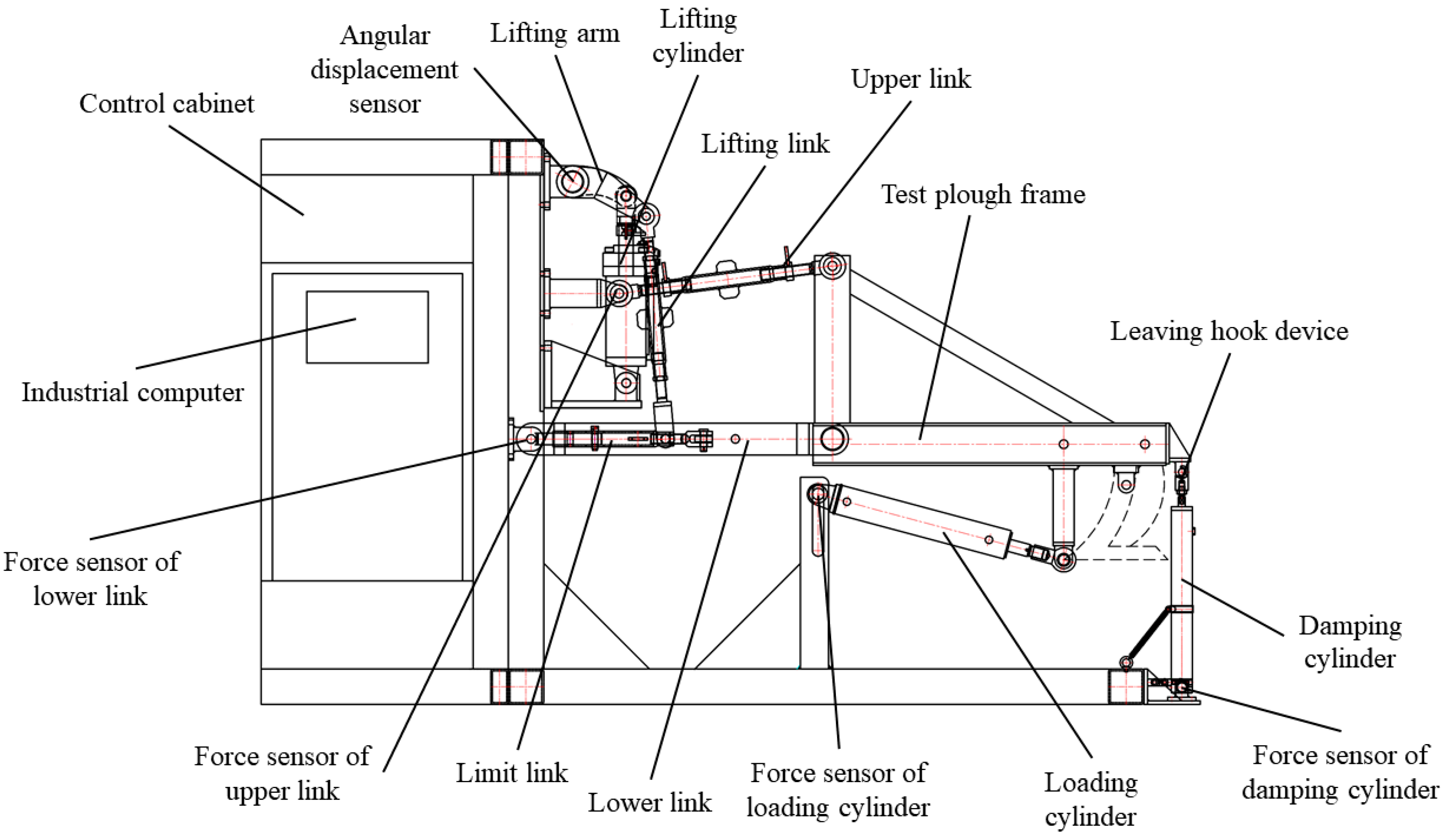 Control cabinet

Angular displacement sensor

Lifting arm

Lifting cylinder

Upper link

Lifting link

Test plough frame

Leaving hook device

Industrial computer

Force sensor of lower link

Damping cylinder

Force sensor of upper link

Limit link

Lower link

Force sensor of loading cylinder

Loading cylinder

Force sensor of damping cylinder