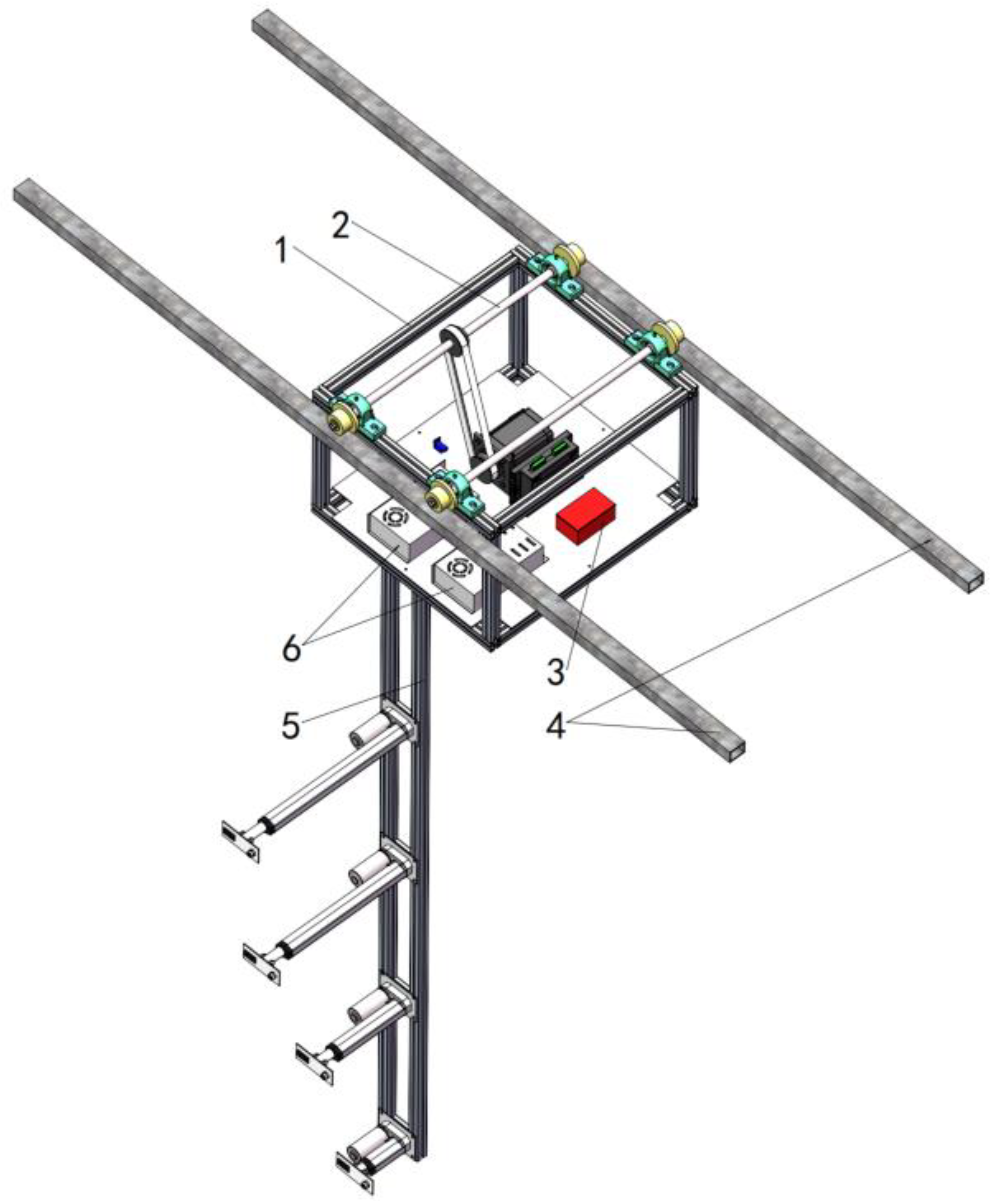 2
1
6
3
5
4