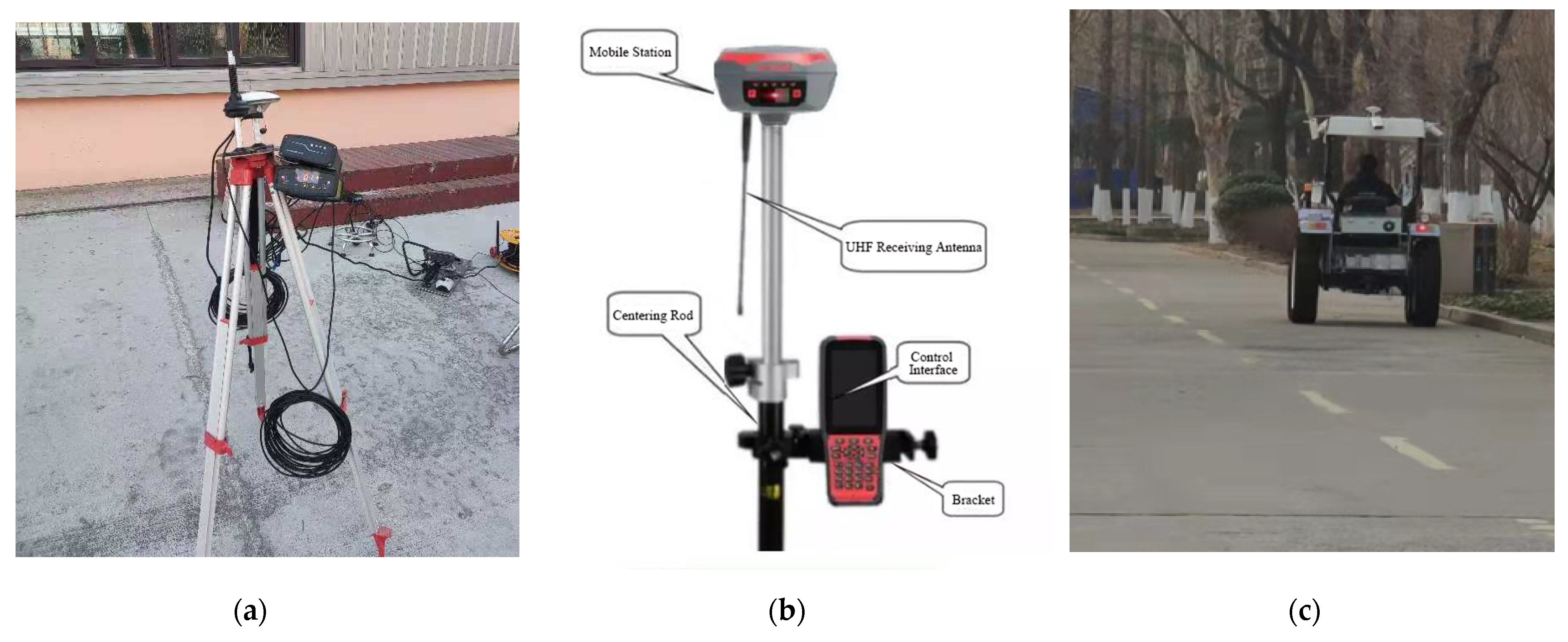 Mobile Station

UHF Receiving Antenna

Centering Rod

Control Interface

Bracket

(a)

(b)

(c)