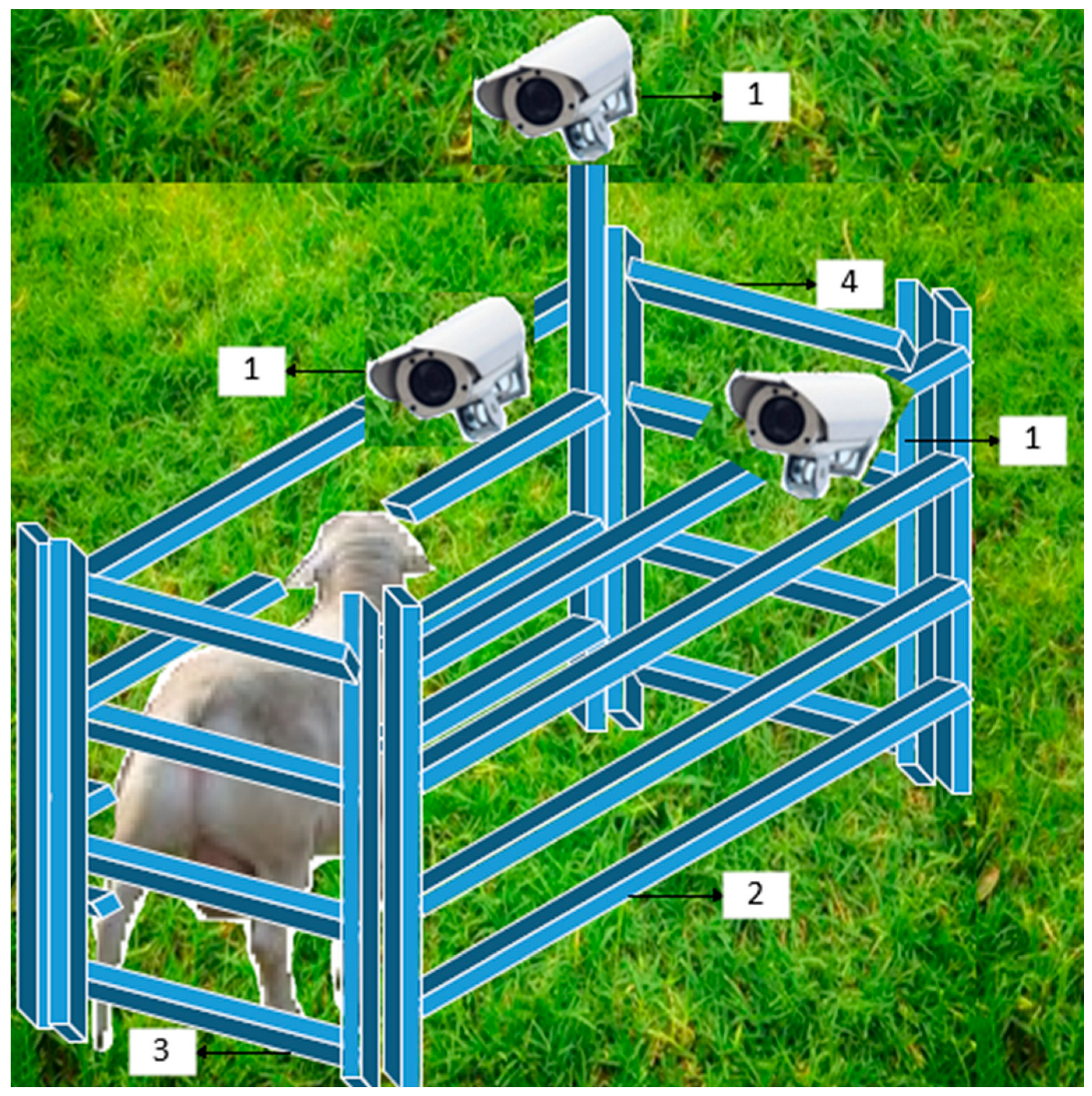 1

4

1

1

2

3