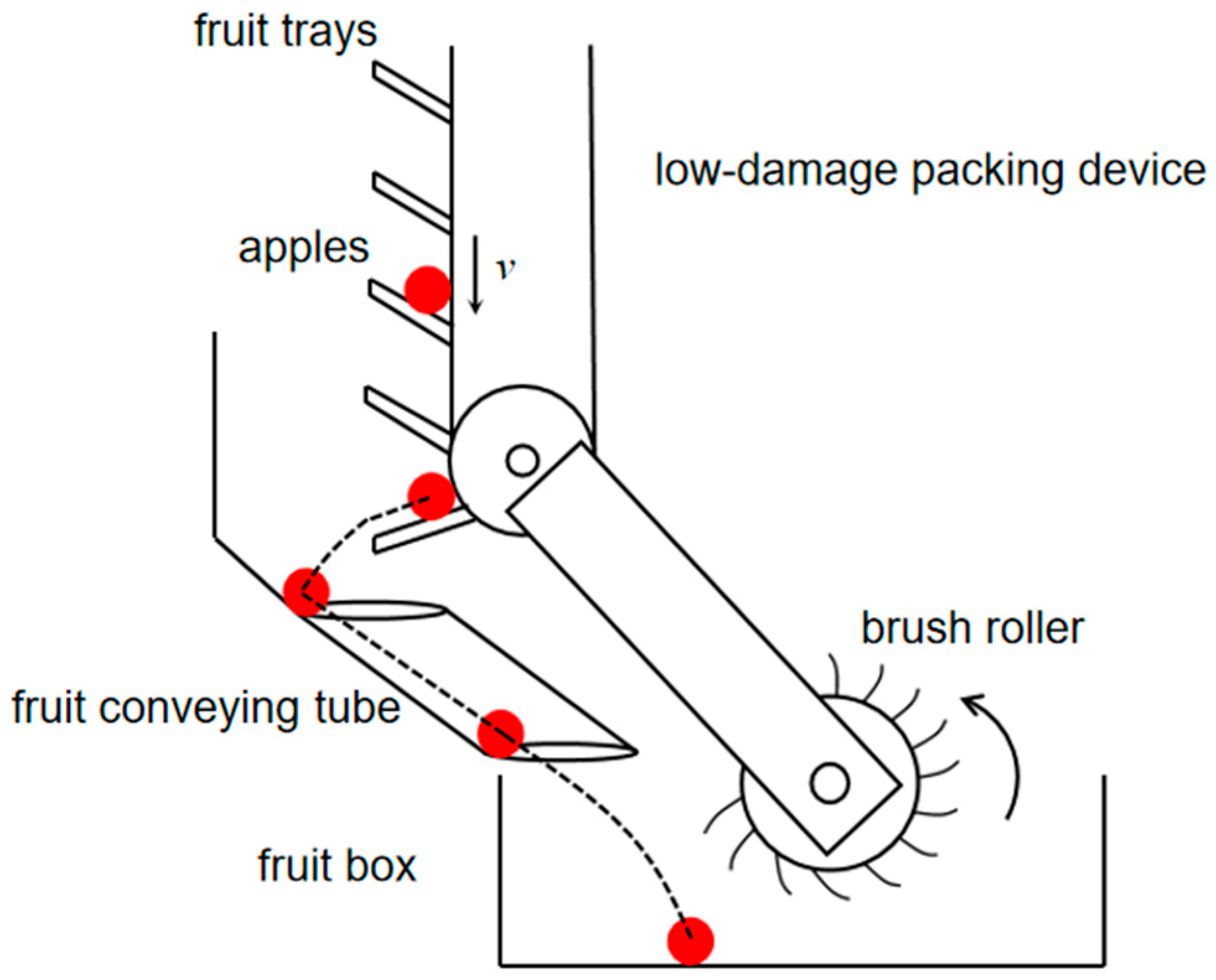 fruit trays

low-damage packing device

apples

$v$

brush roller

fruit conveying tube

fruit box