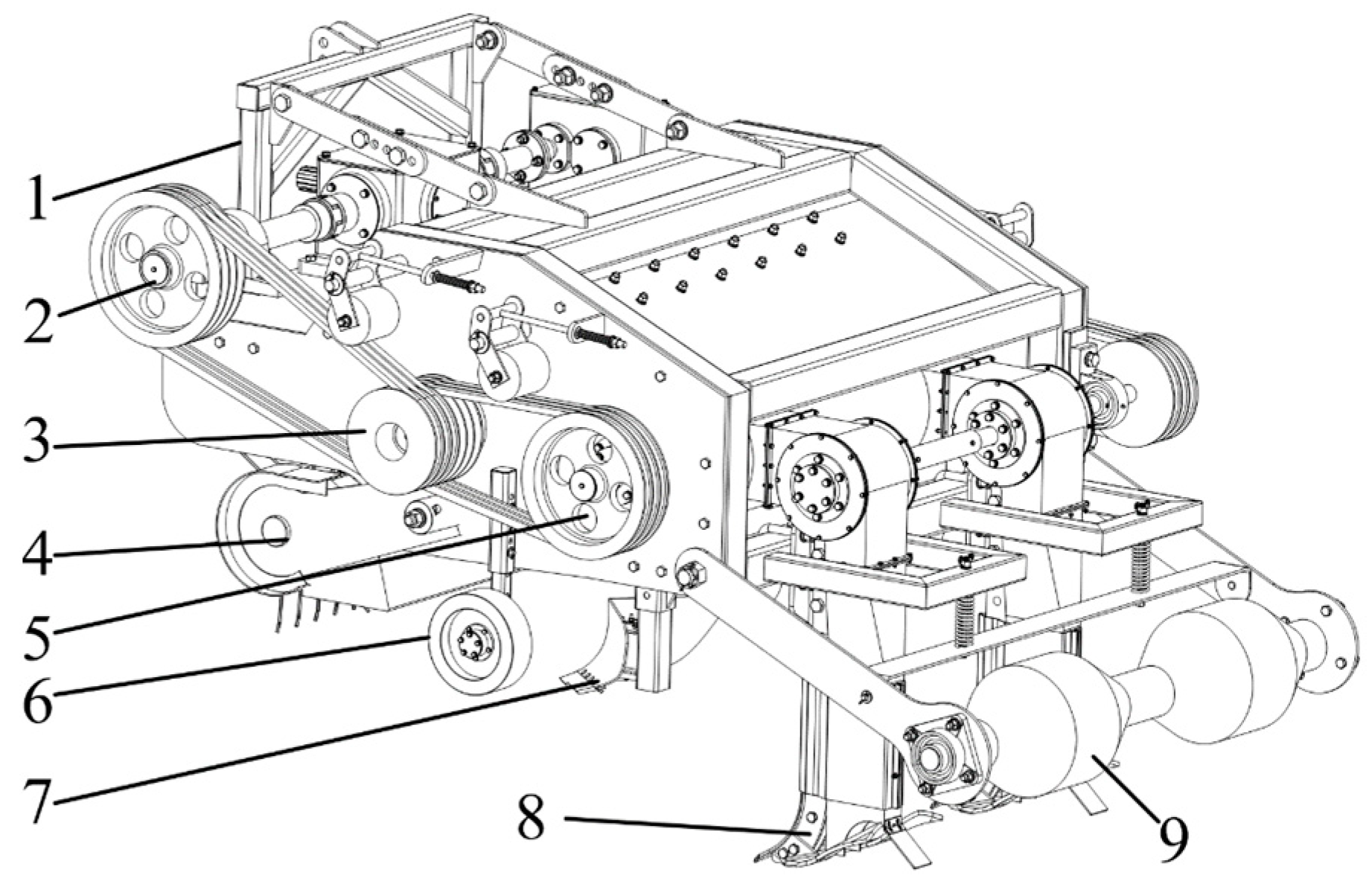 1
2
3
4
5
6
7
8
9