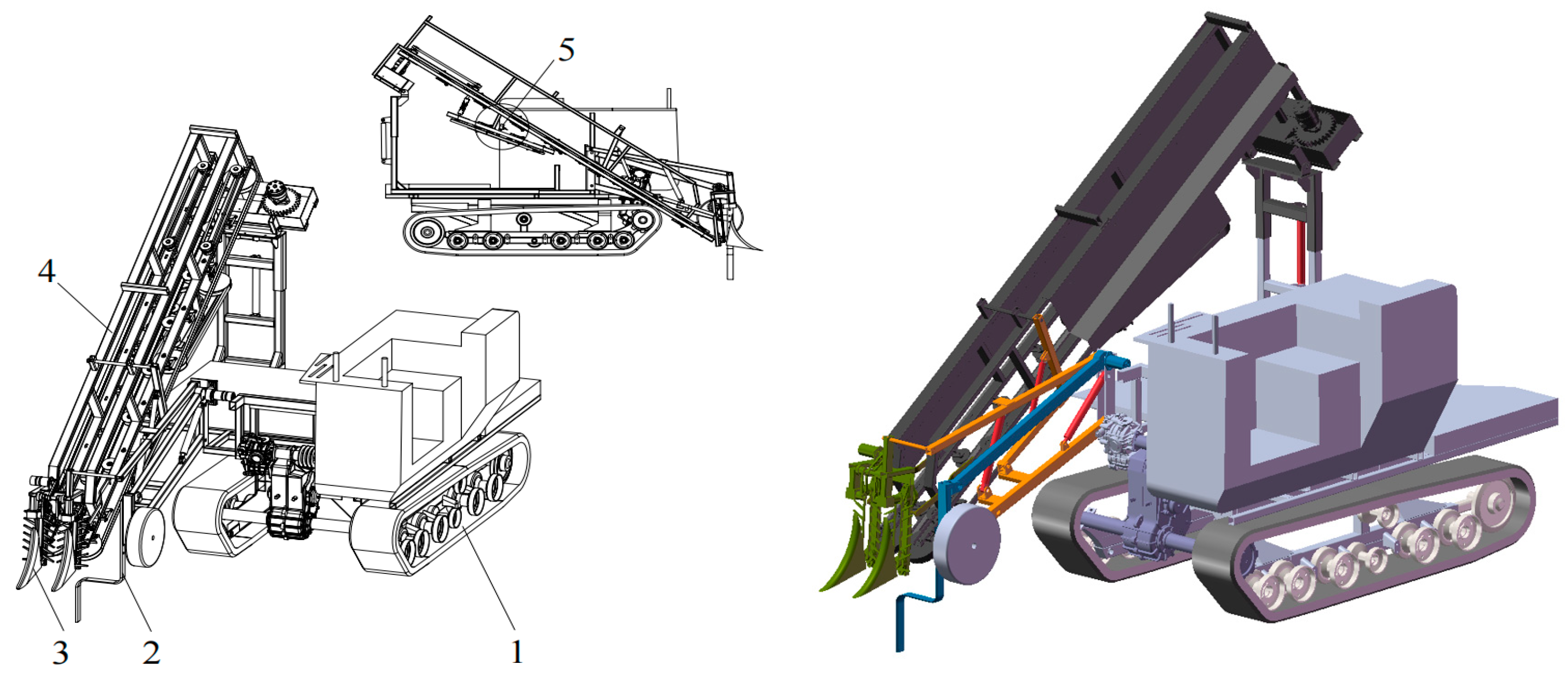 5
4
3
2
1