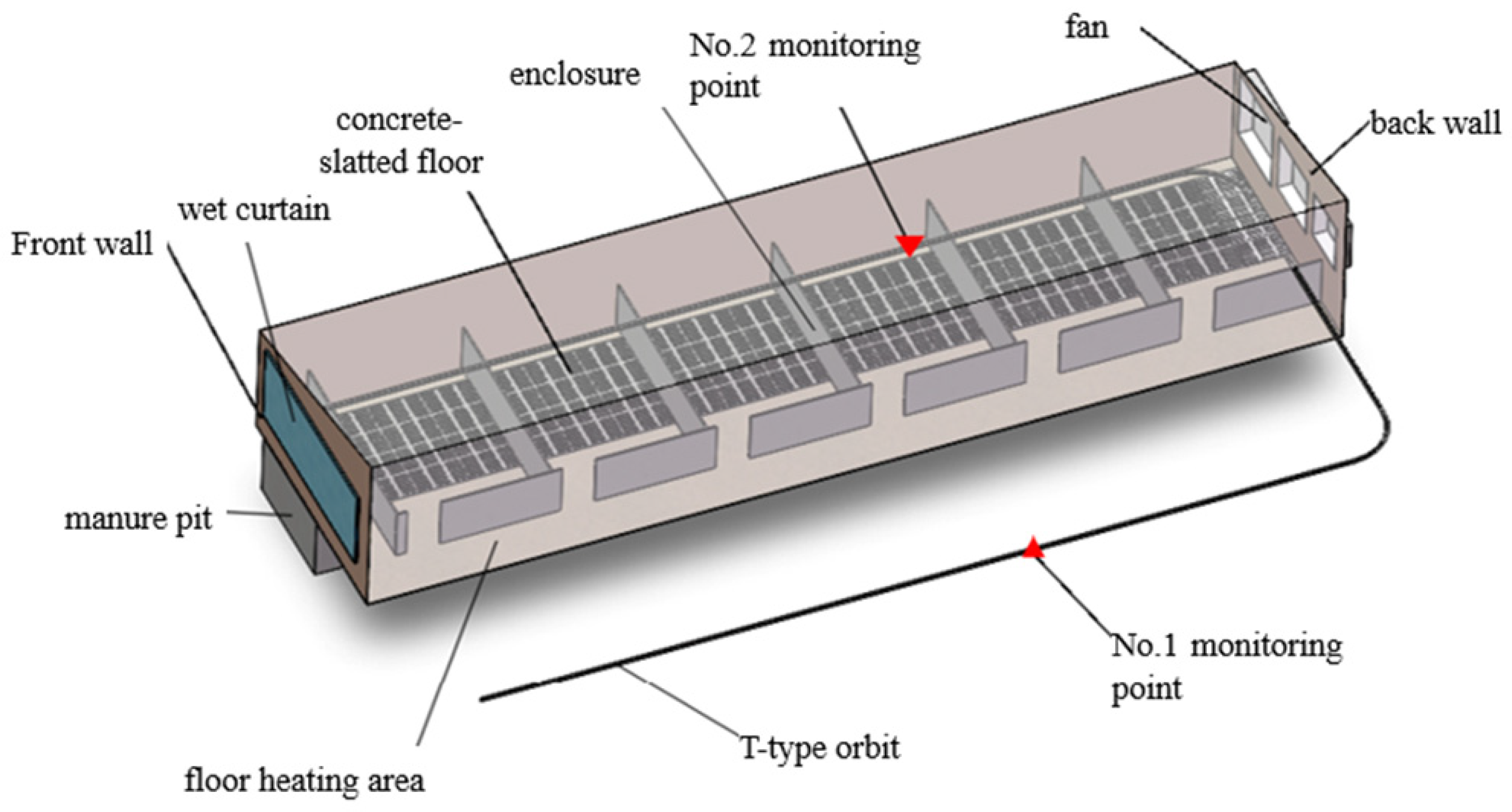 fan

No.2 monitoring point

enclosure

back wall

concrete-slatted floor

wet curtain

Front wall

manure pit

No.1 monitoring point

T-type orbit

floor heating area