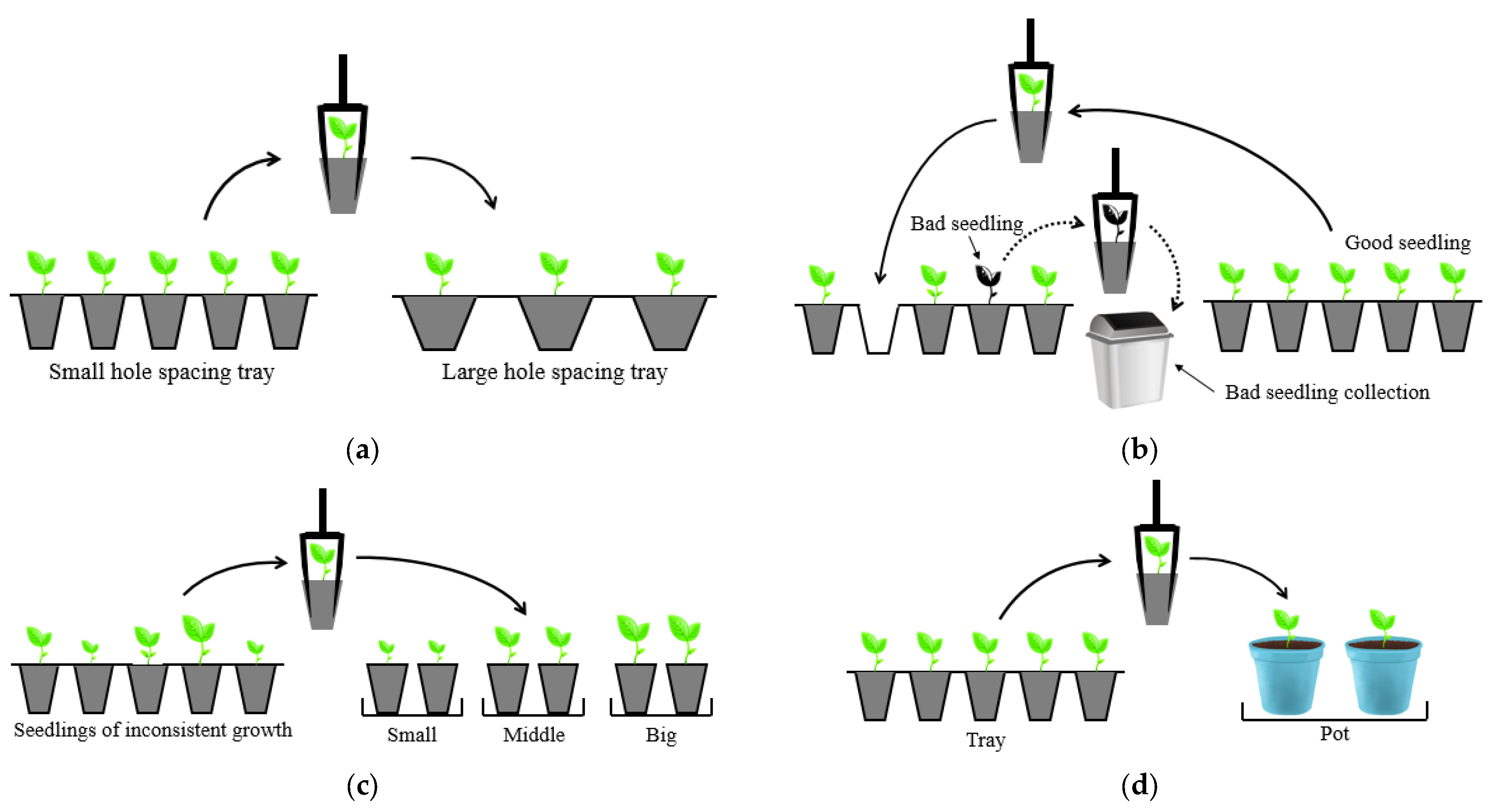 Small hole spacing tray

Large hole spacing tray

(a)

Bad seedling

Good seedling

Bad seedling collection

(b)

Seedlings of inconsistent growth

Small

Middle

Big

(c)

Tray

Pot

(d)