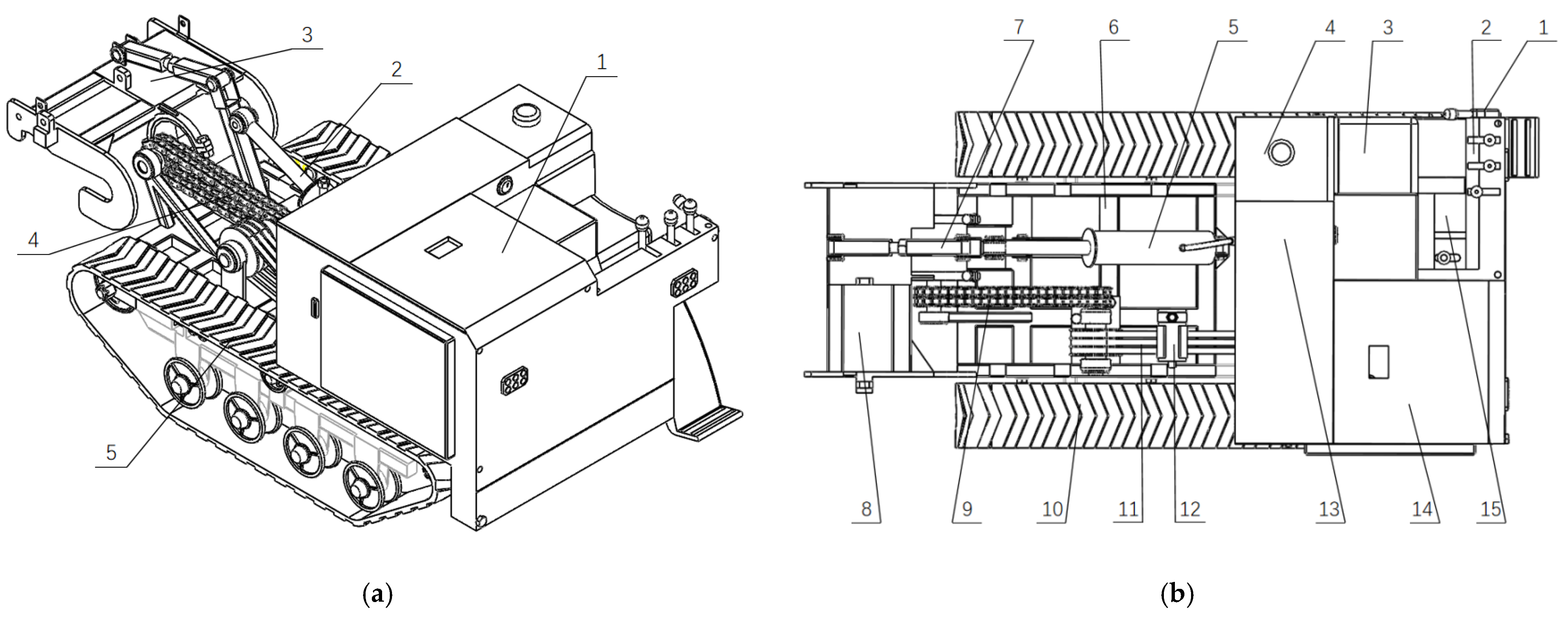 3
2
1
4
5
(a)

7
6
5
4
3
2
1
8
9
10
11
12
13
14
15
(b)