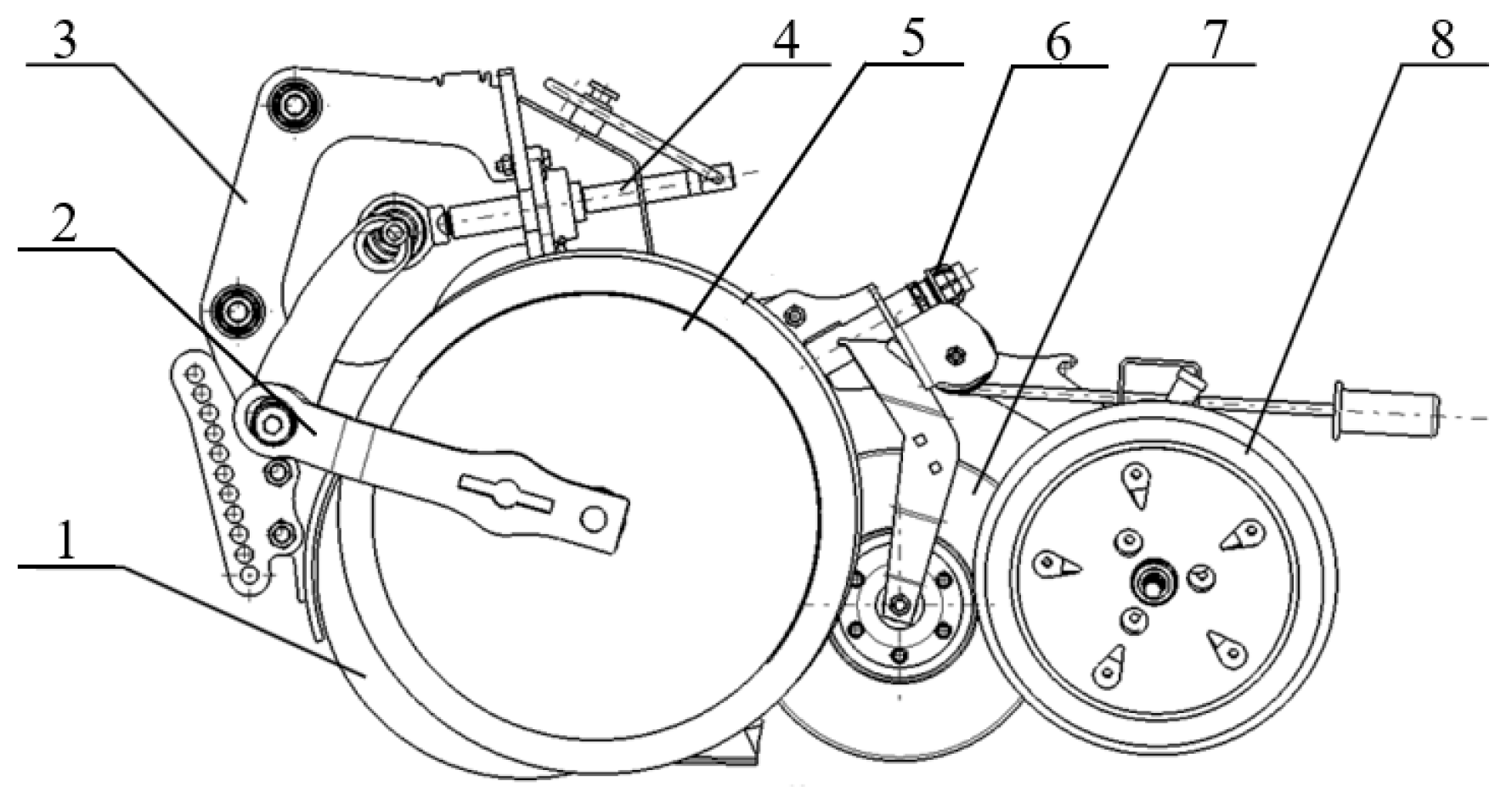 3
4
5
6
7
8
2
1