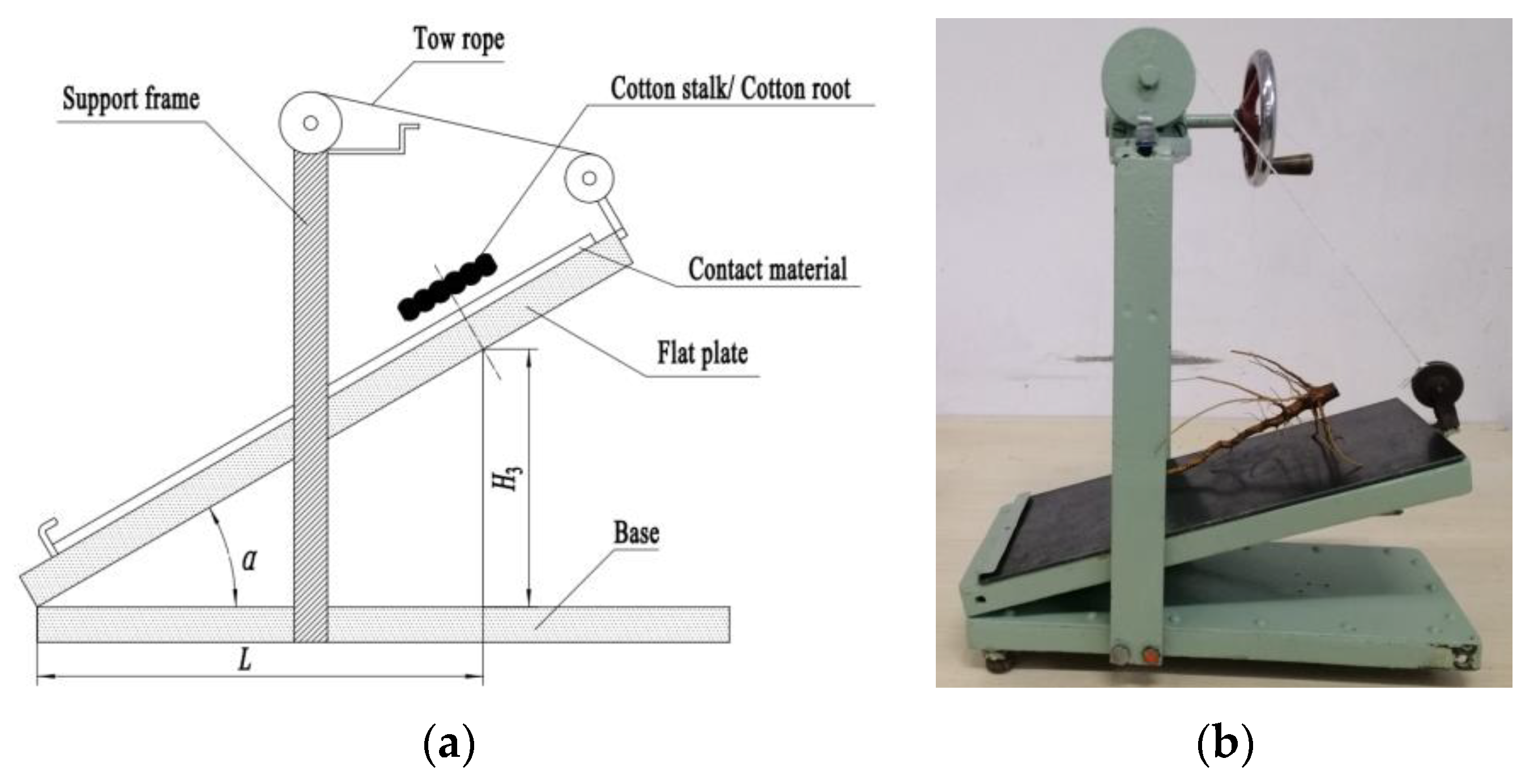 Tow rope

Support frame

Cotton stalk/ Cotton root

Contact material

Flat plate

$H_3$

Base

$a$

$L$

(a)

(b)