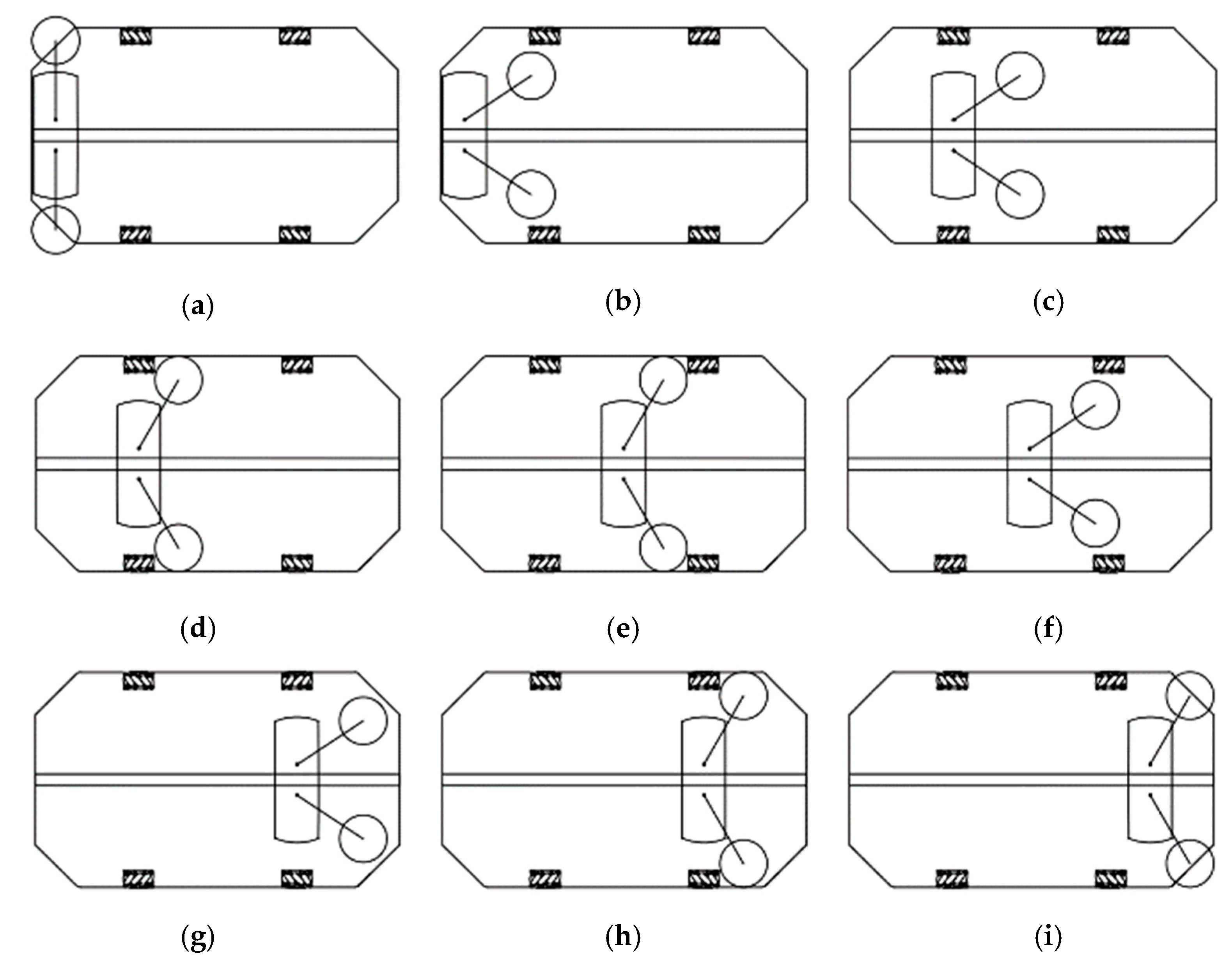 (a) (b) (c)

(d) (e) (f)

(g) (h) (i)