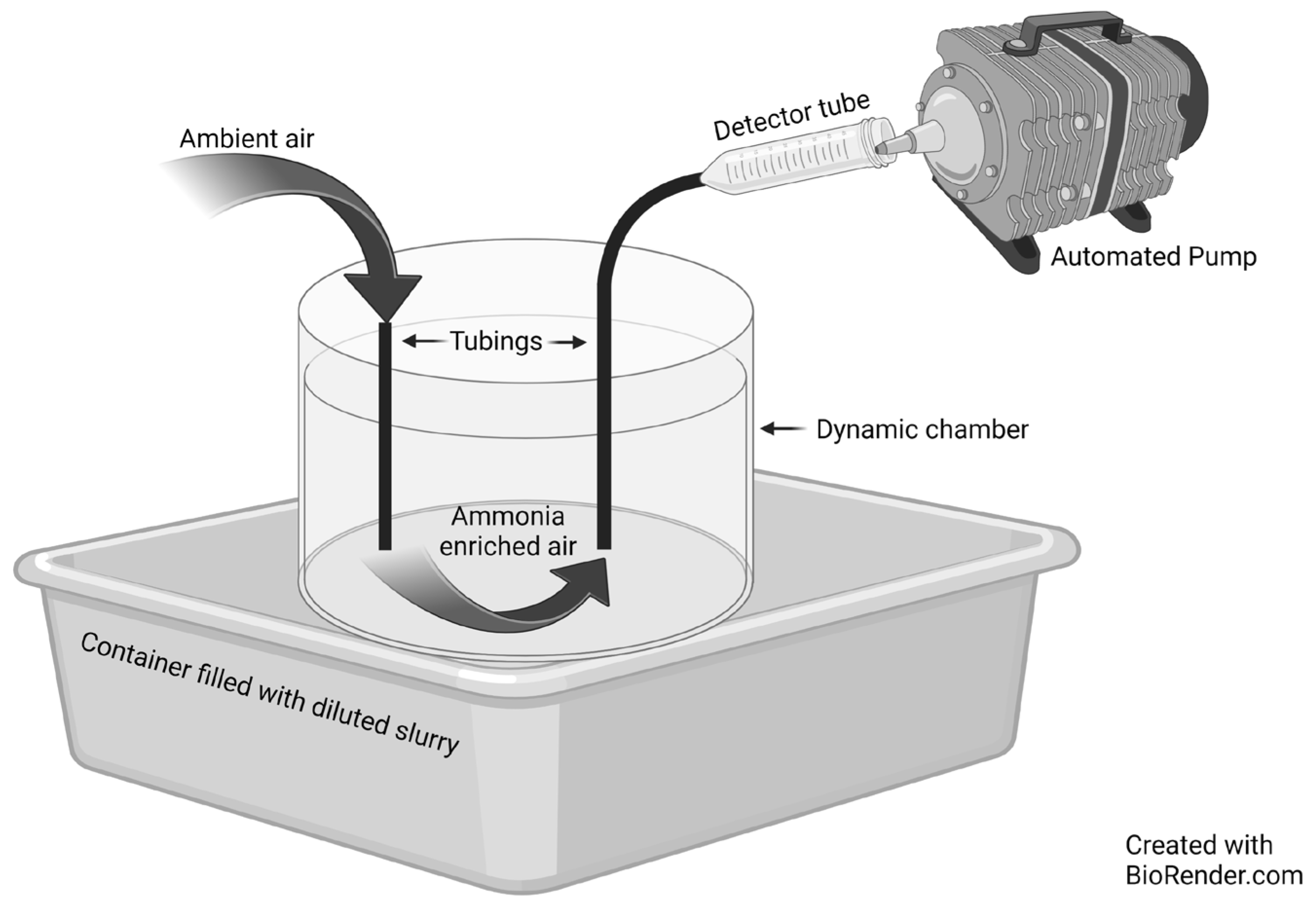 Ambient air

Detector tube

Automated Pump

Tubings

Dynamic chamber

Ammonia enriched air

Container filled with diluted slurry

Created with BioRender.com