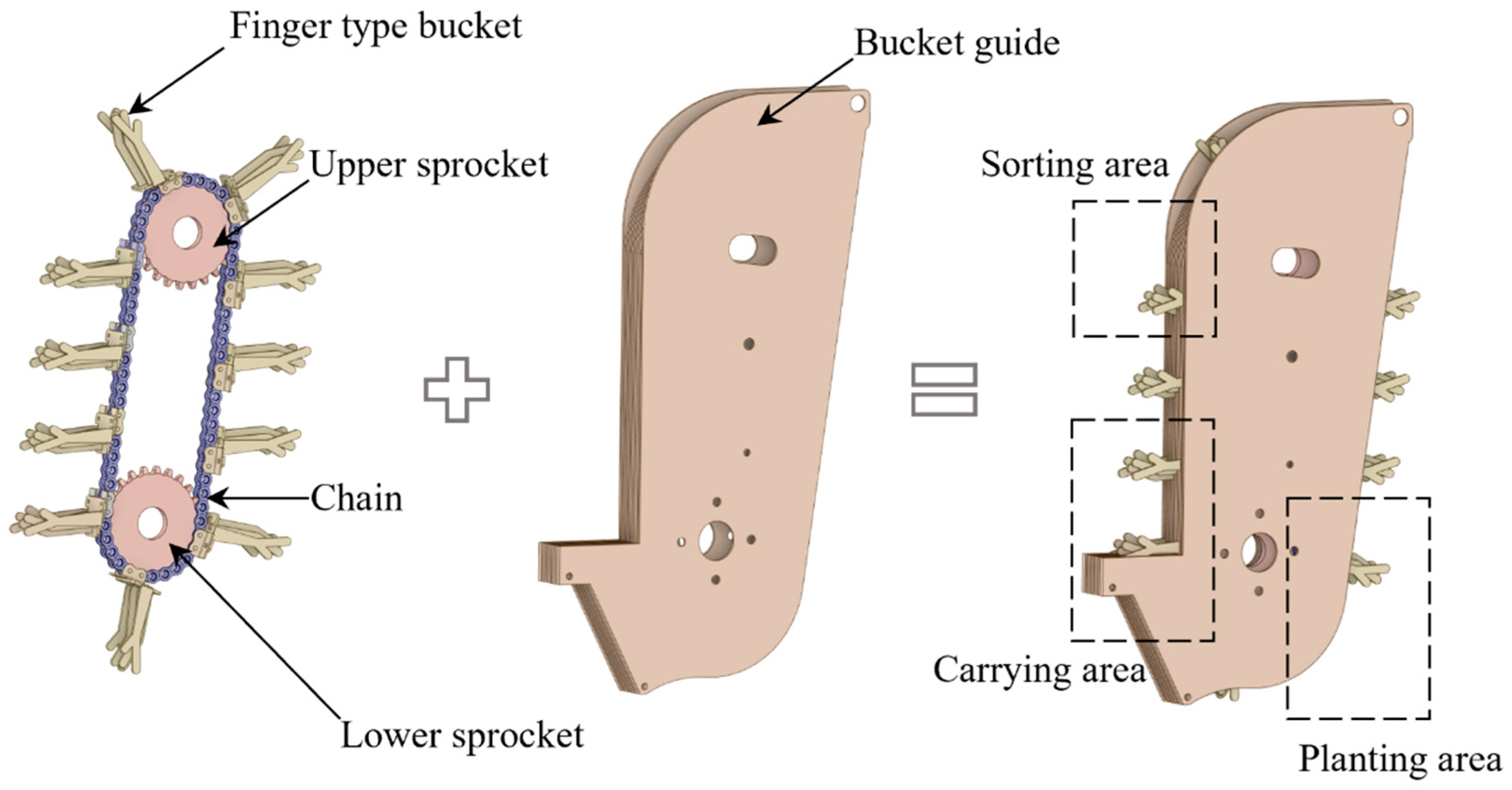 Finger type bucket

Upper sprocket

Chain

Lower sprocket

Bucket guide

Sorting area

Carrying area

Planting area