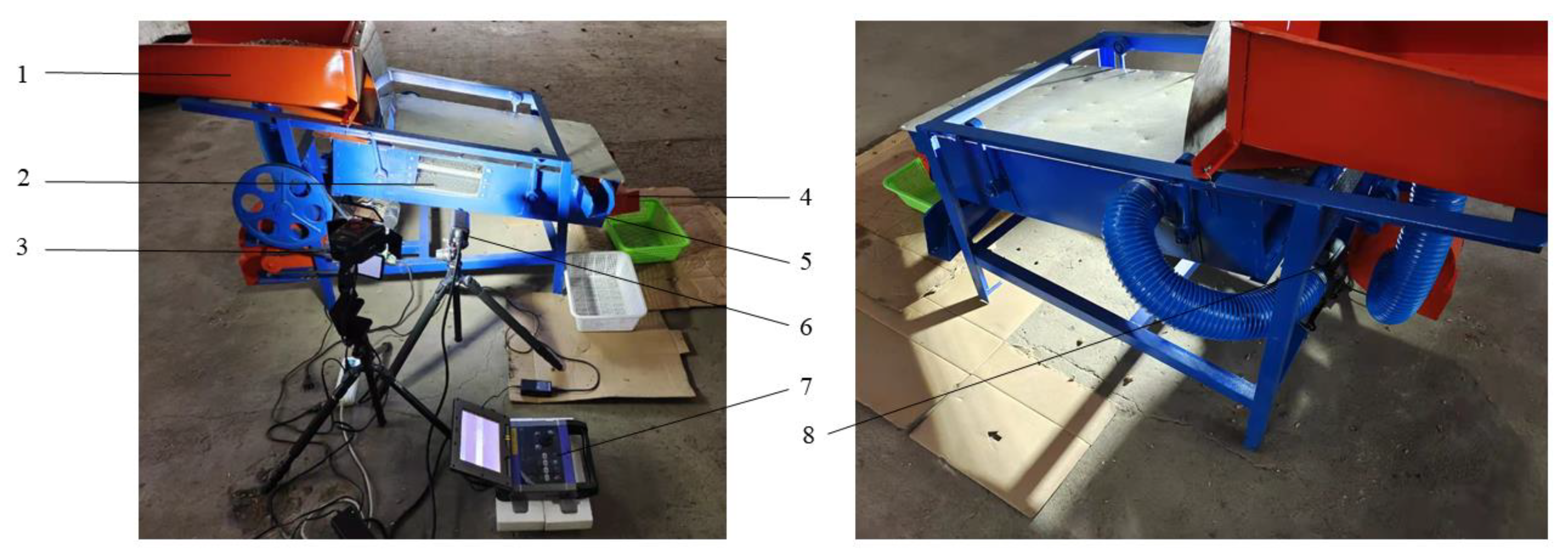 1
2
3
4
5
6
7
8