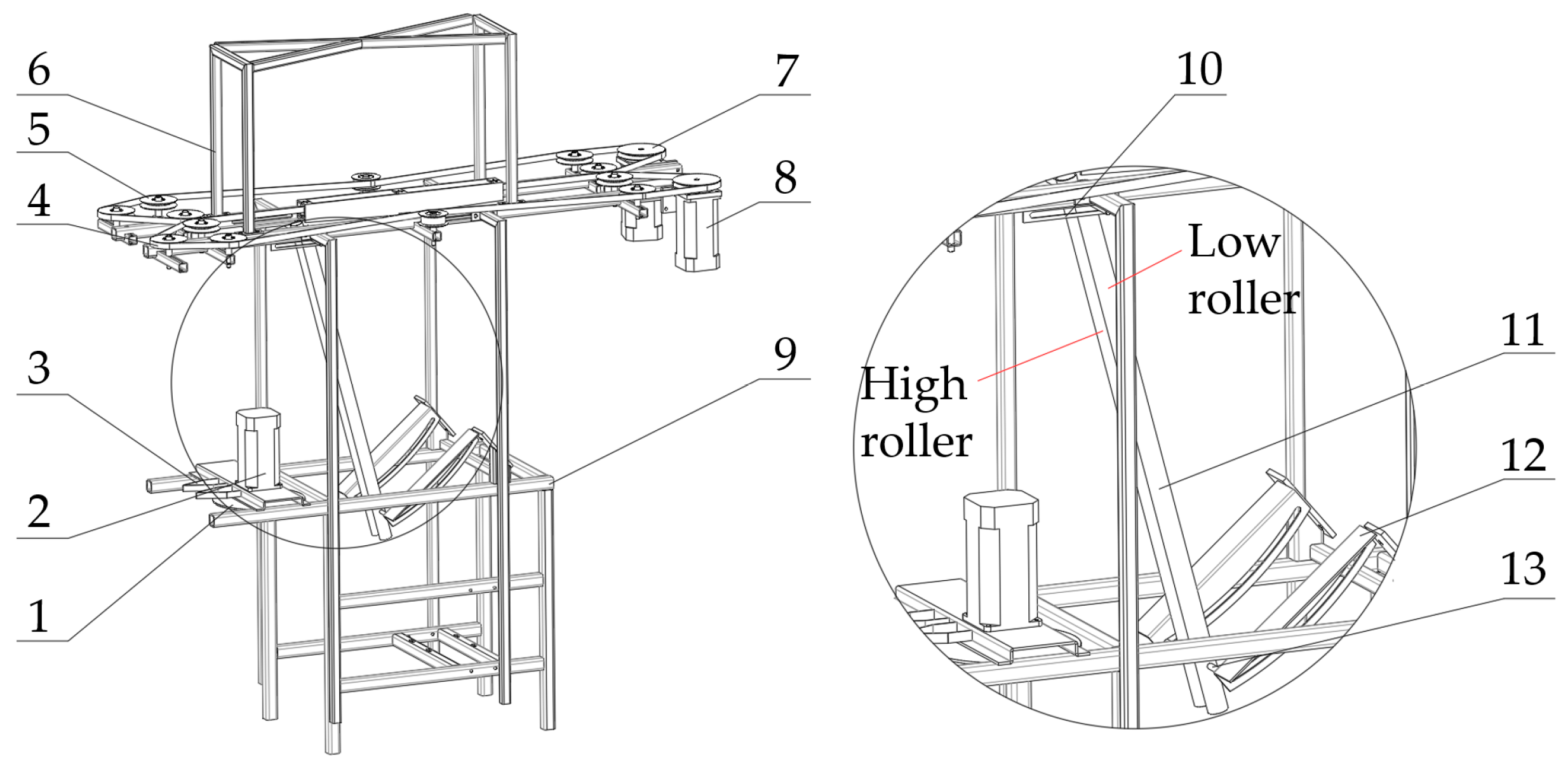 6
5
4
3
2
1
7
8
9
10
Low roller
High roller
11
12
13