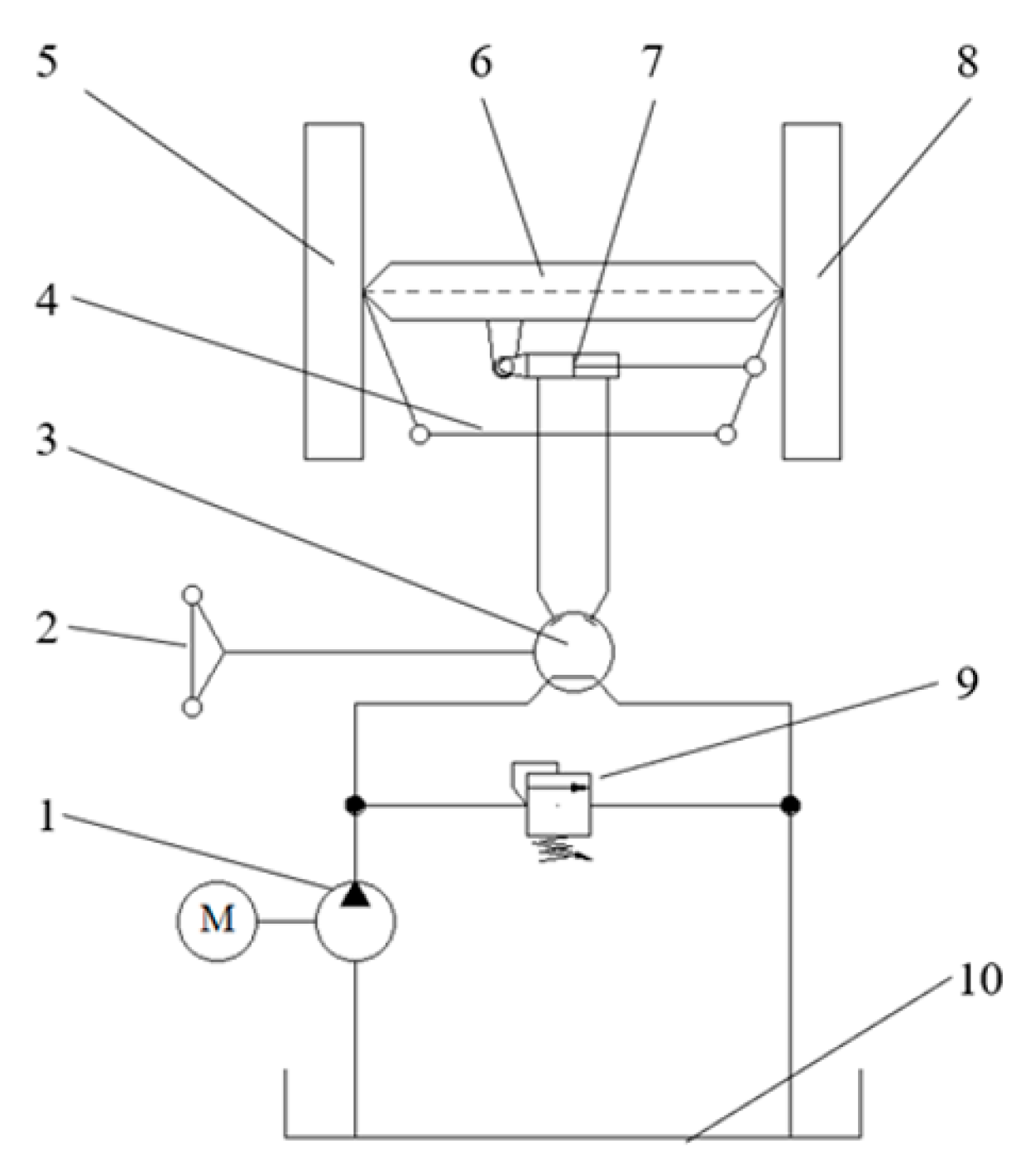 5
6
7
8
4
3
2
9
1
M
10