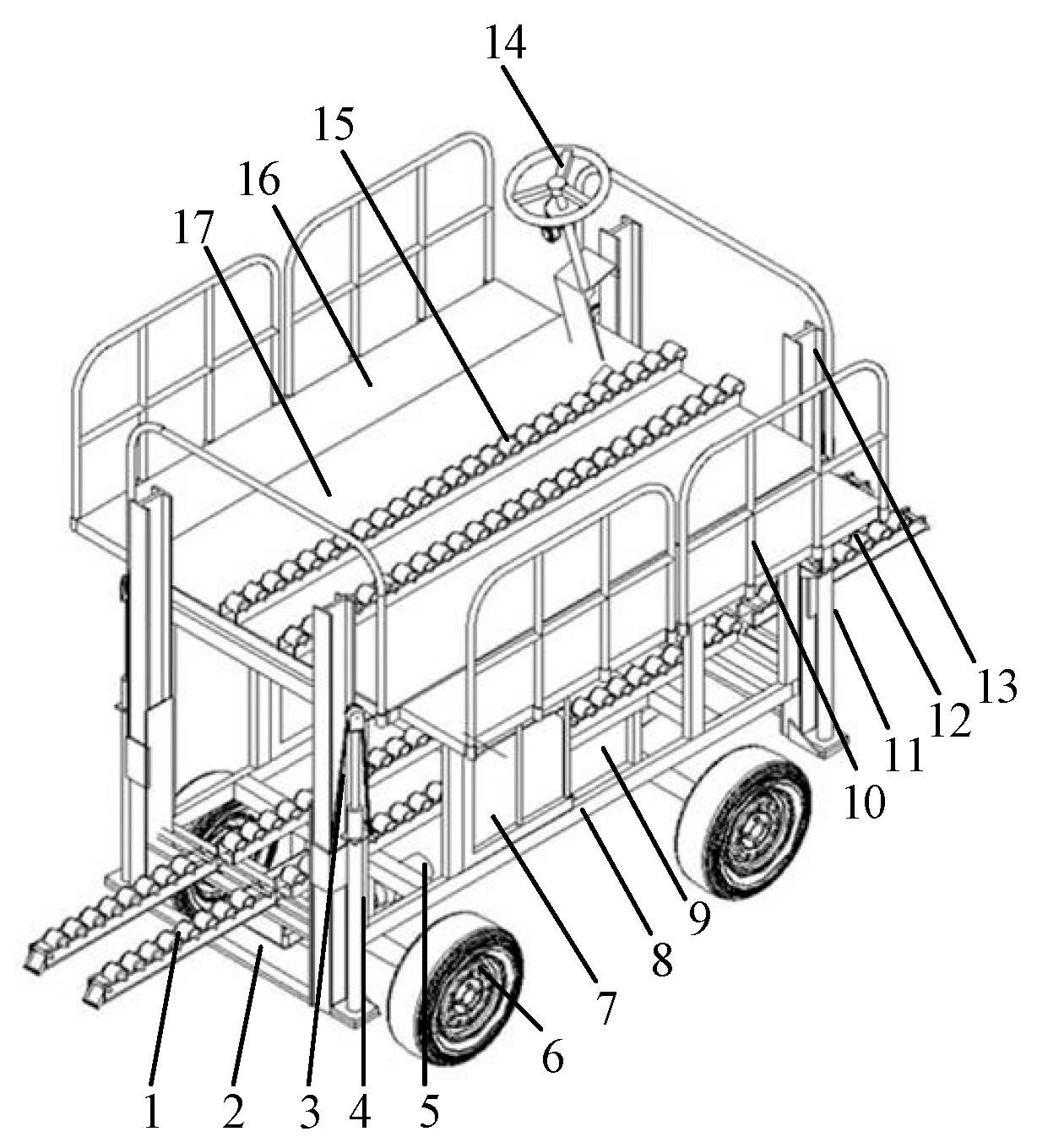 14
15
16
17
13
12
11
10
9
8
7
6
1
2
3
4
5