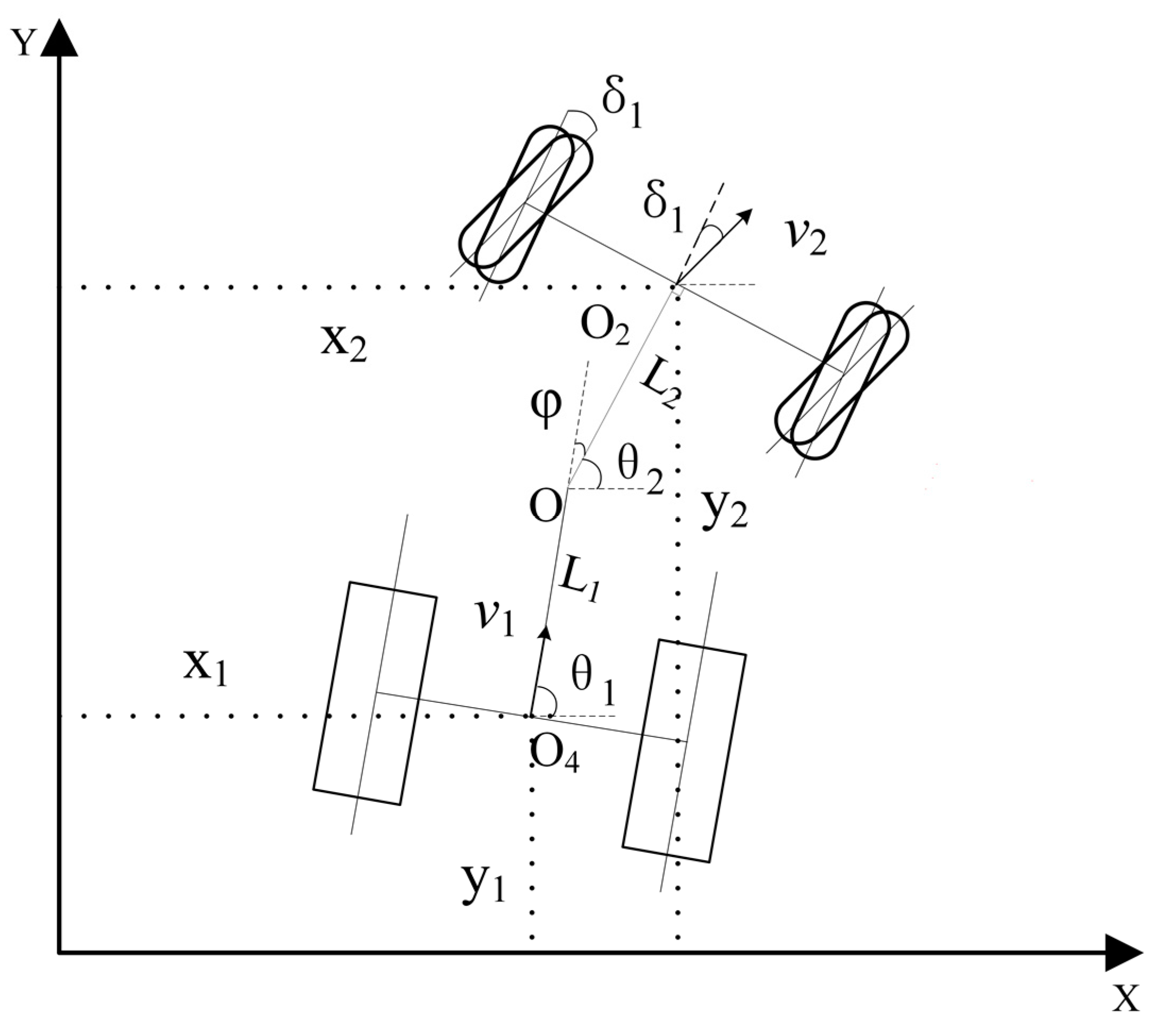 Y

$\delta_1$

$\delta_1$

$v_2$

$x_2$

$O_2$

$L_2$

$\varphi$

$\theta_2$

O

$y_2$

$L_1$

$v_1$

$x_1$

$\theta_1$

$O_4$

$y_1$

X