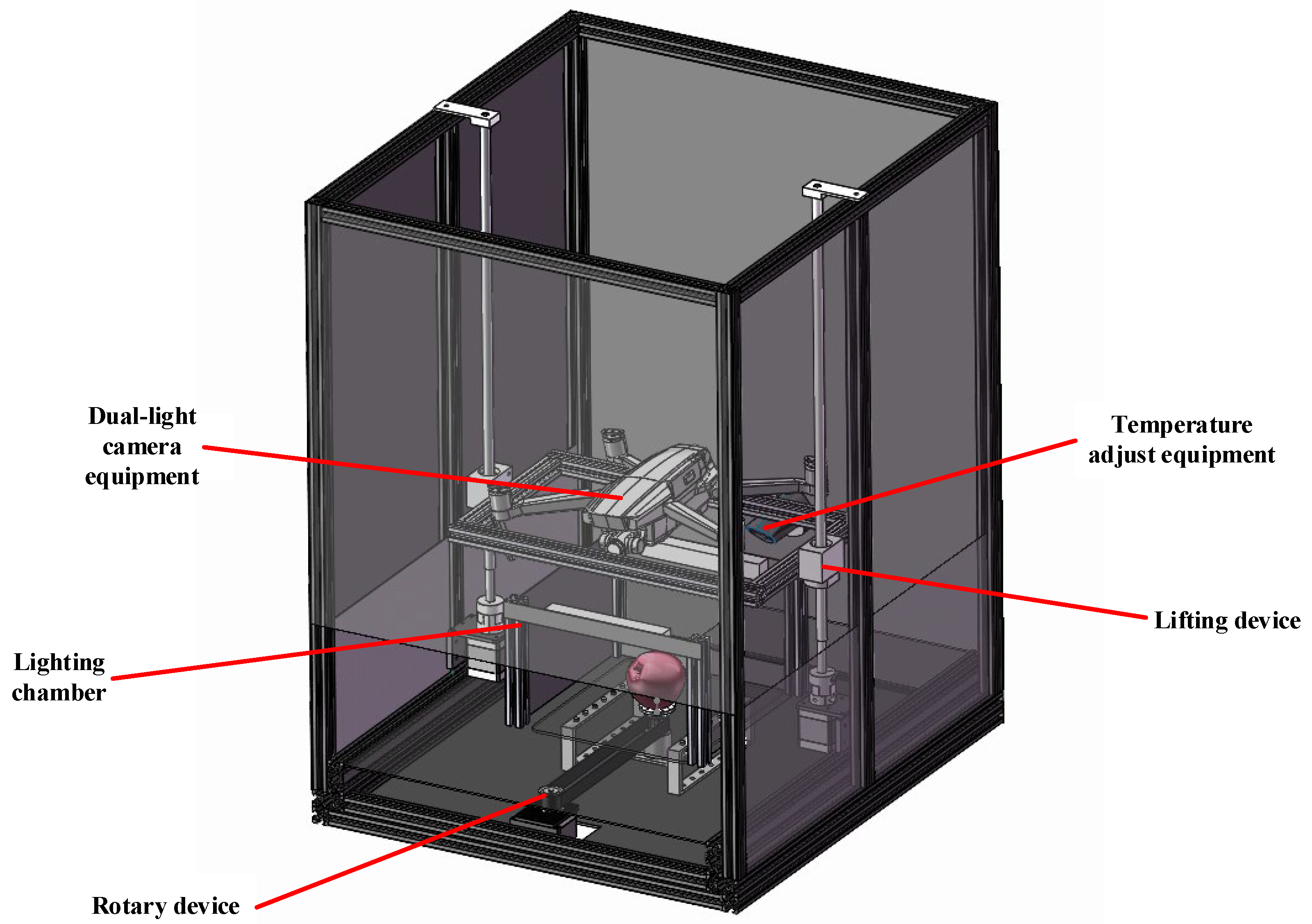 Dual-light camera equipment

Temperature adjust equipment

Lifting device

Lighting chamber

Rotary device