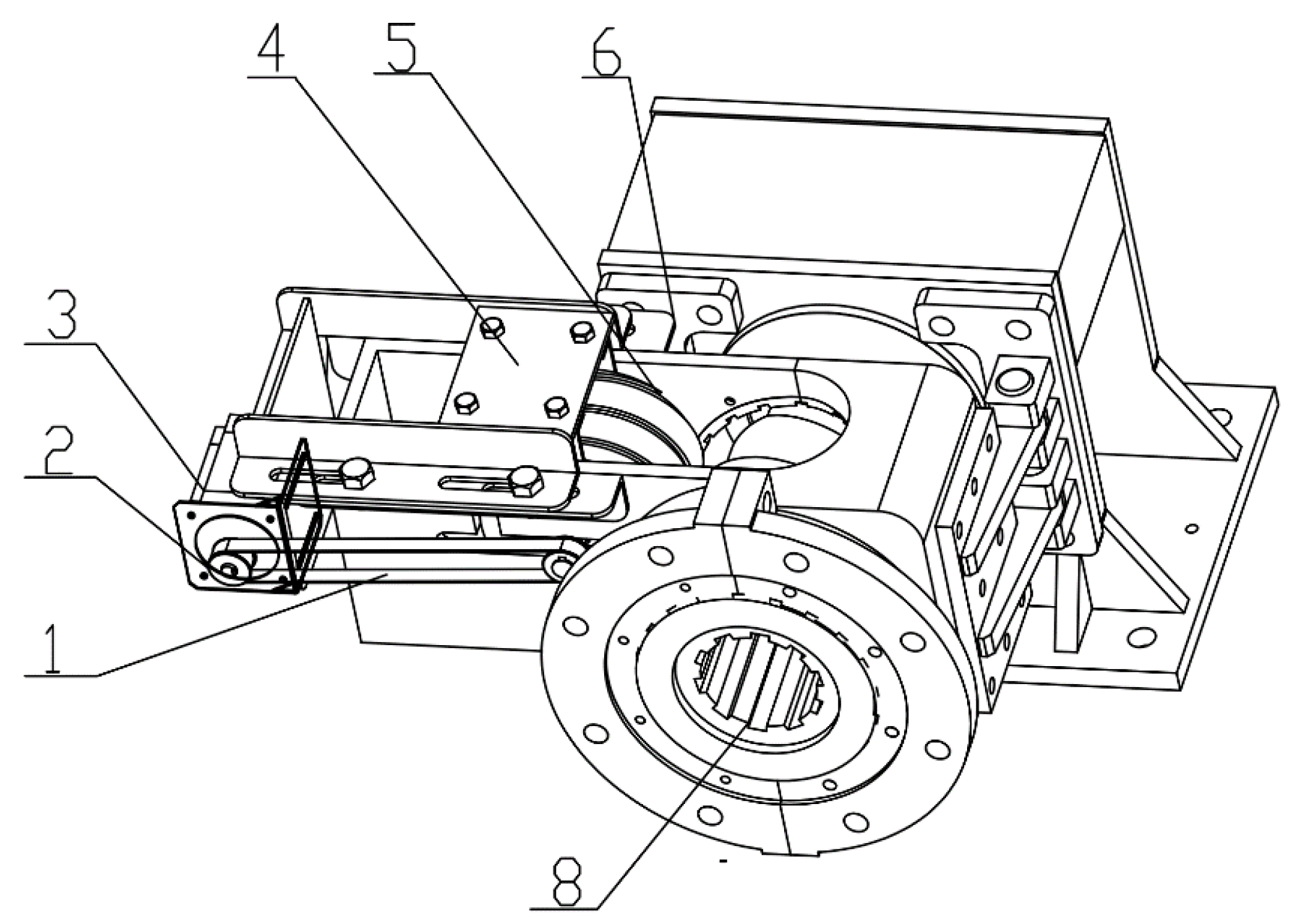 4
5
6
3
2
1
8