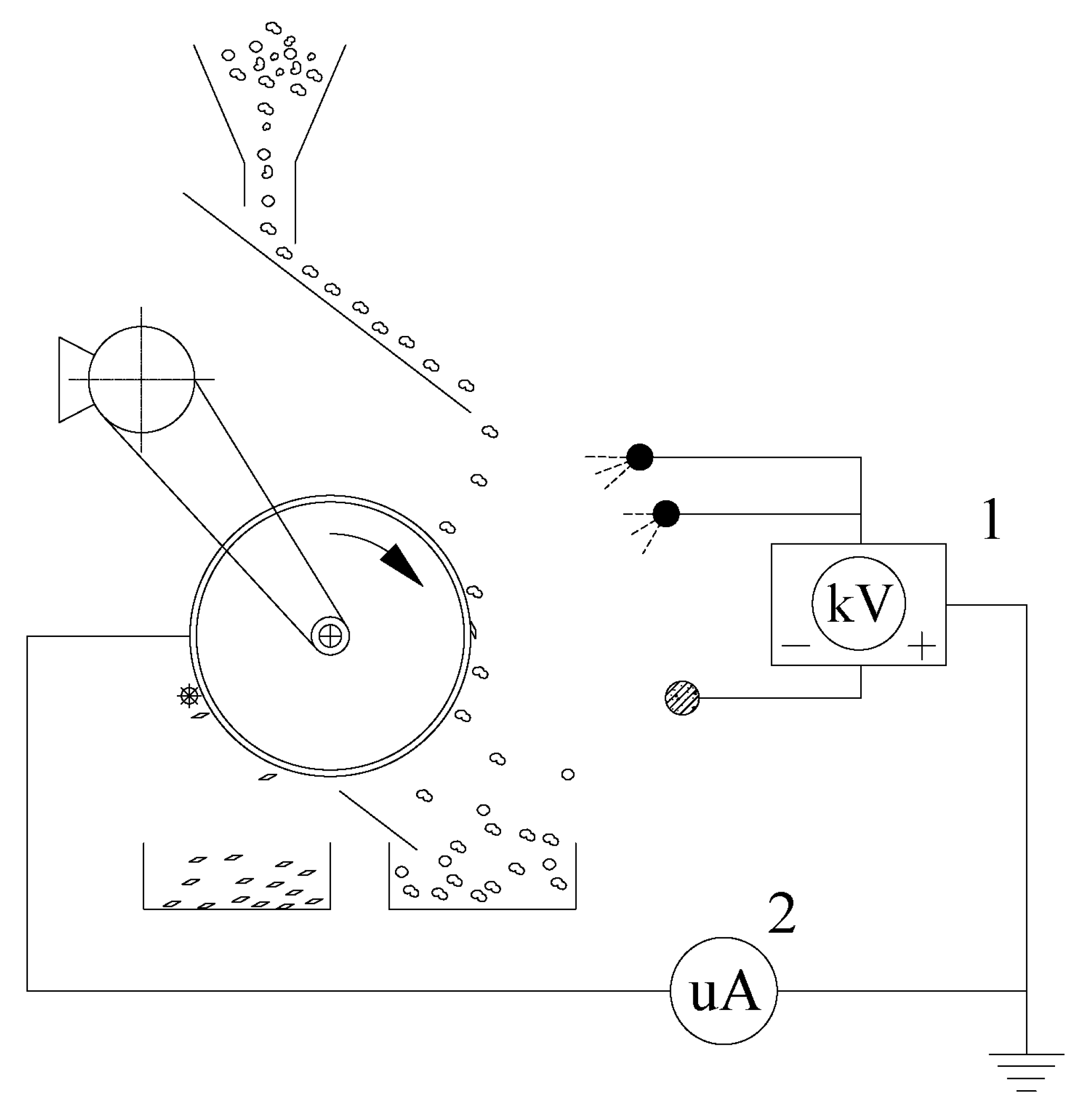 1

kV

−

+

2

uA