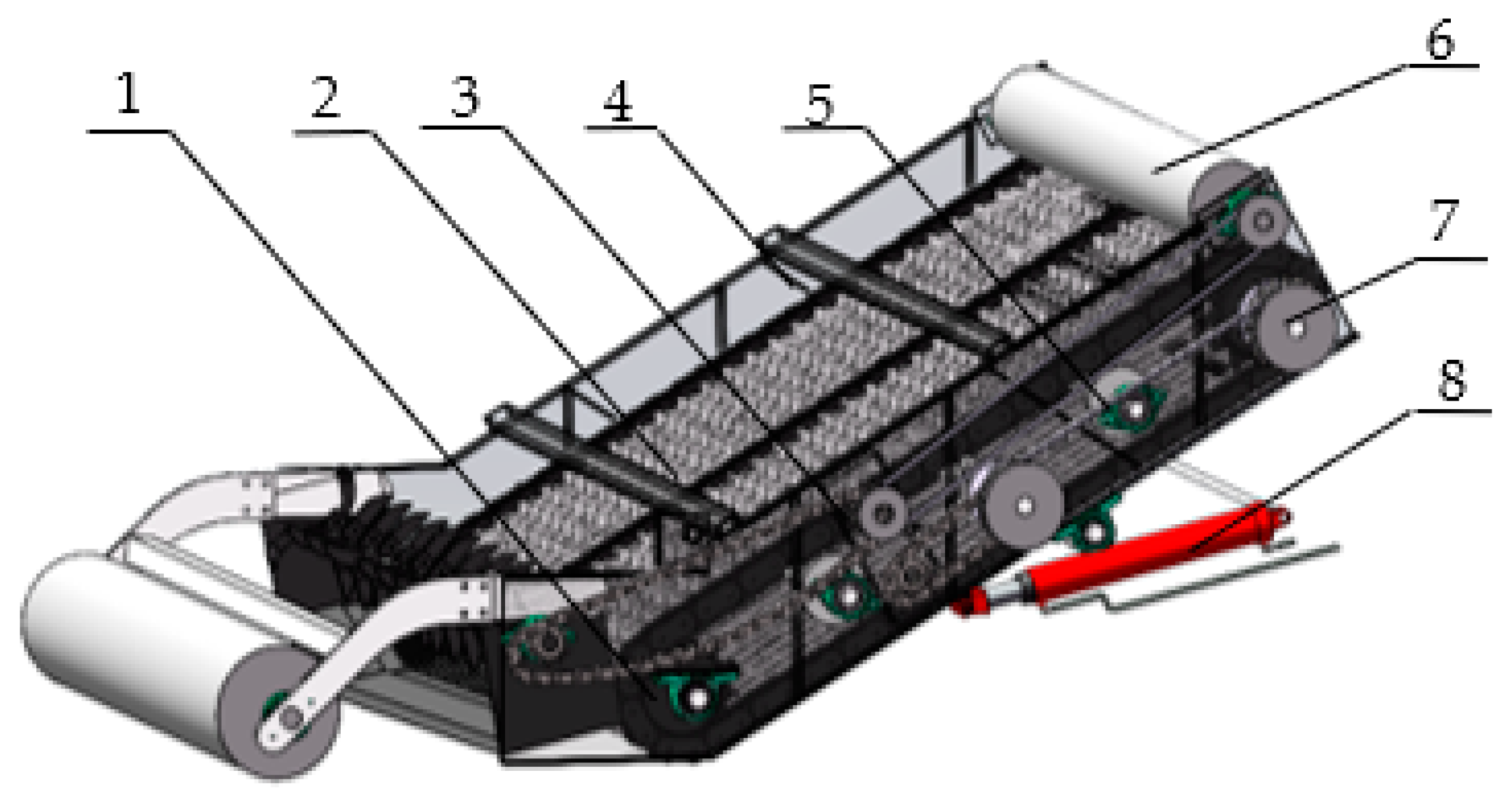 1
2
3
4
5
6
7
8