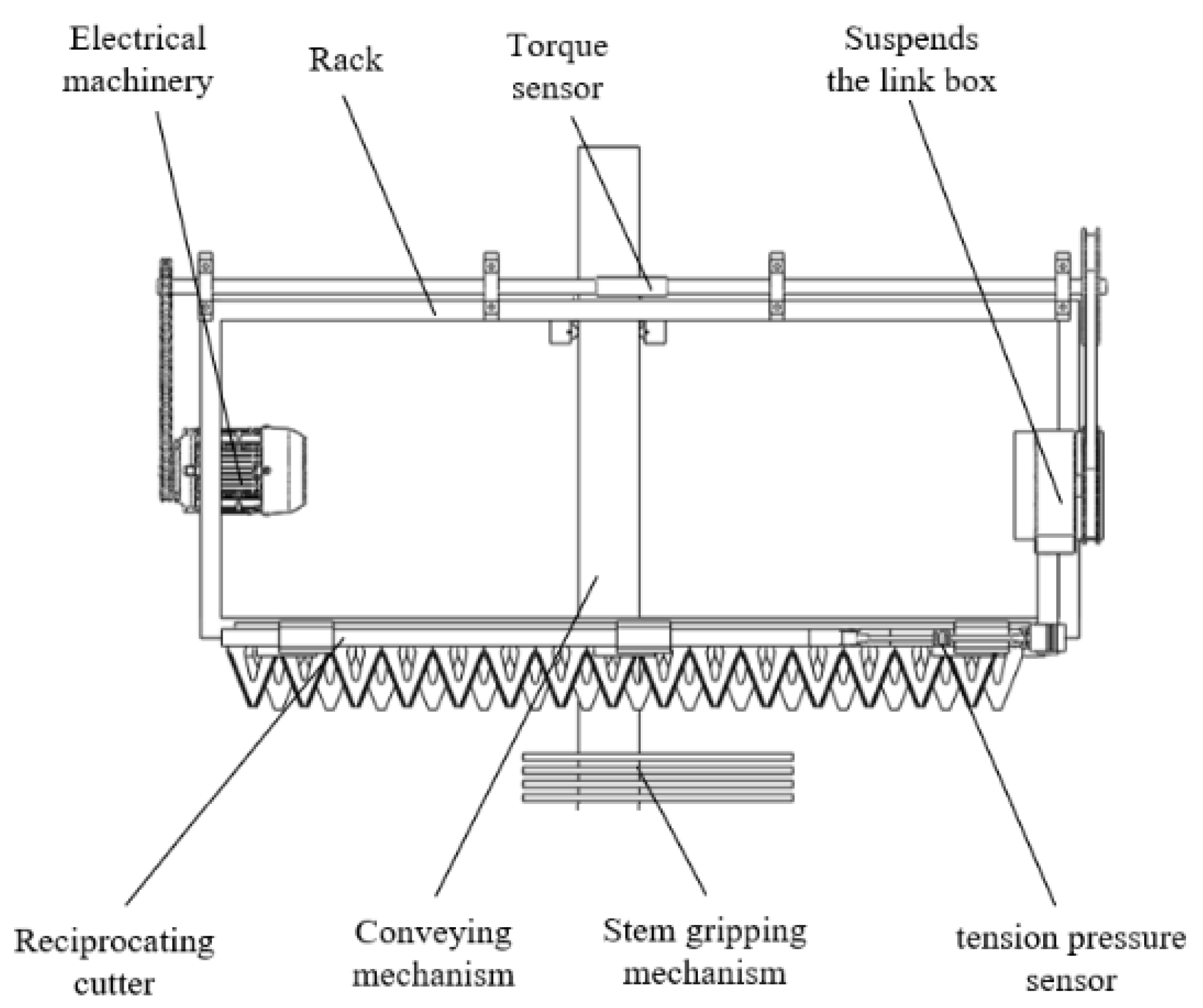 Electrical machinery

Rack

Torque sensor

Suspends the link box

Reciprocating cutter

Conveying mechanism

Stem gripping mechanism

tension pressure sensor