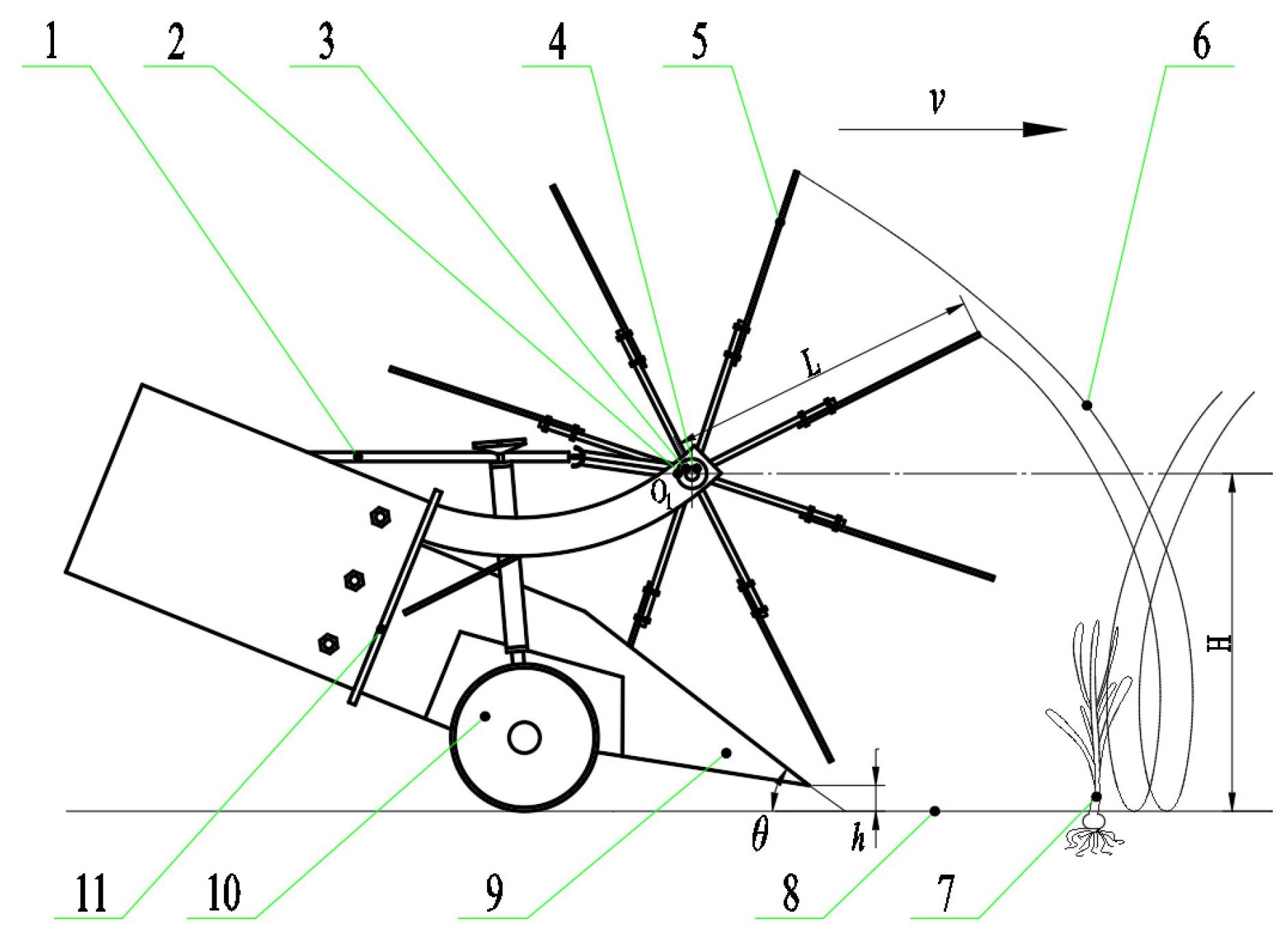 1 2 3 4 5 6

$v$

L

$O_1$

H

$\theta$

$h$

11 10 9 8 7