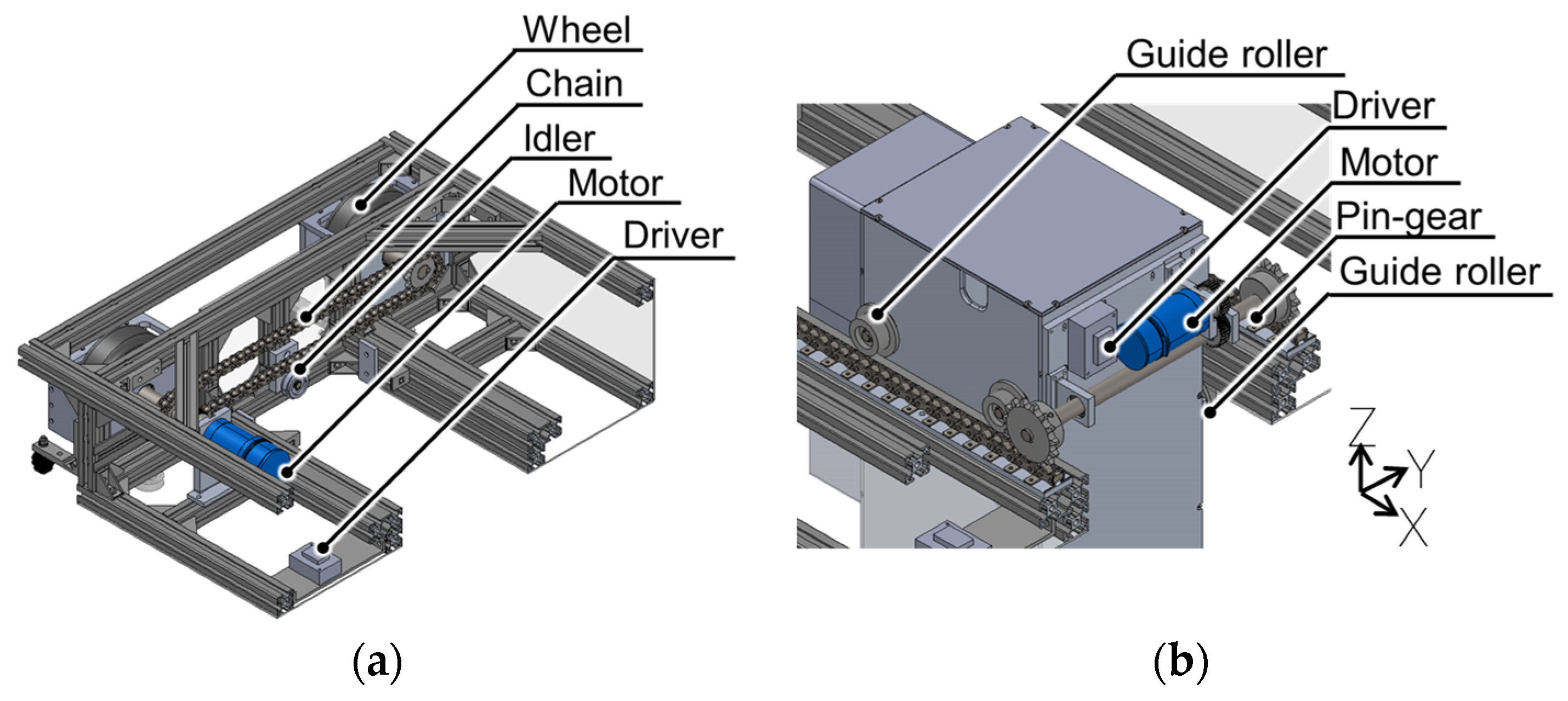 Wheel
Chain
Idler
Motor
Driver

(a)

Guide roller
Driver
Motor
Pin-gear
Guide roller

Z
Y
X

(b)