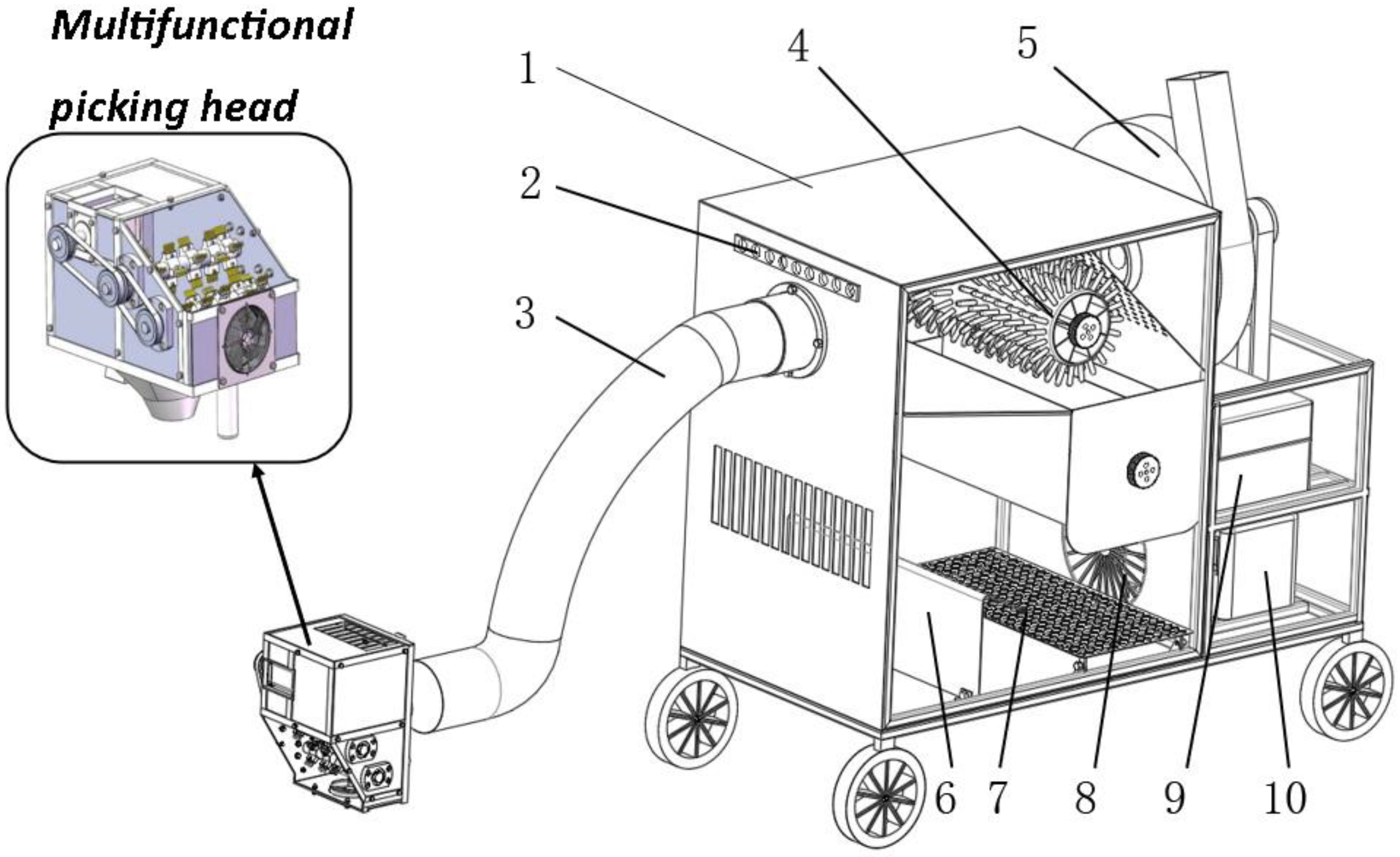 Multifunctional picking head

1

2

3

4

5

6

7

8

9

10