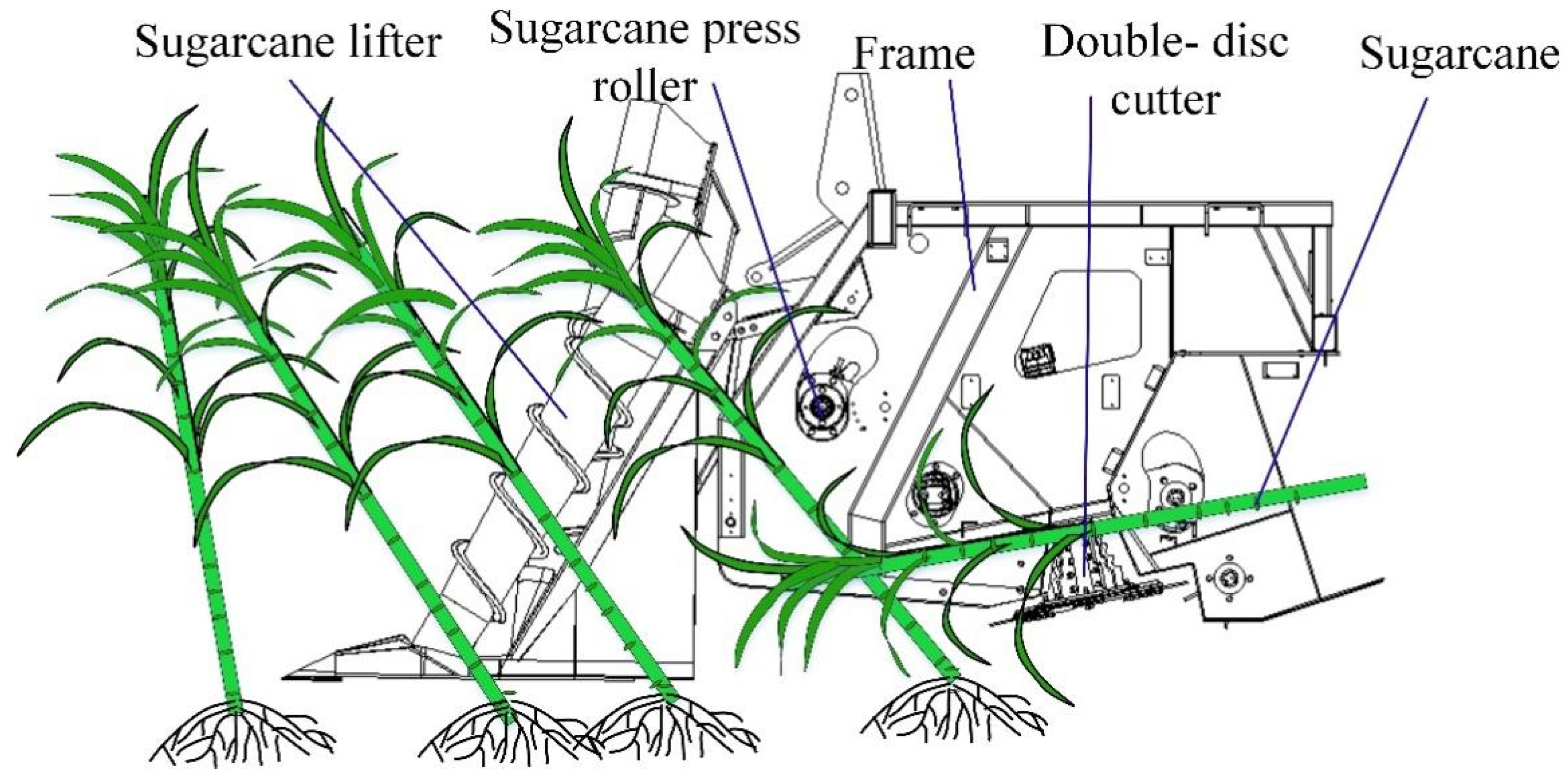 Sugarcane lifter

Sugarcane press roller

Frame

Double- disc cutter

Sugarcane