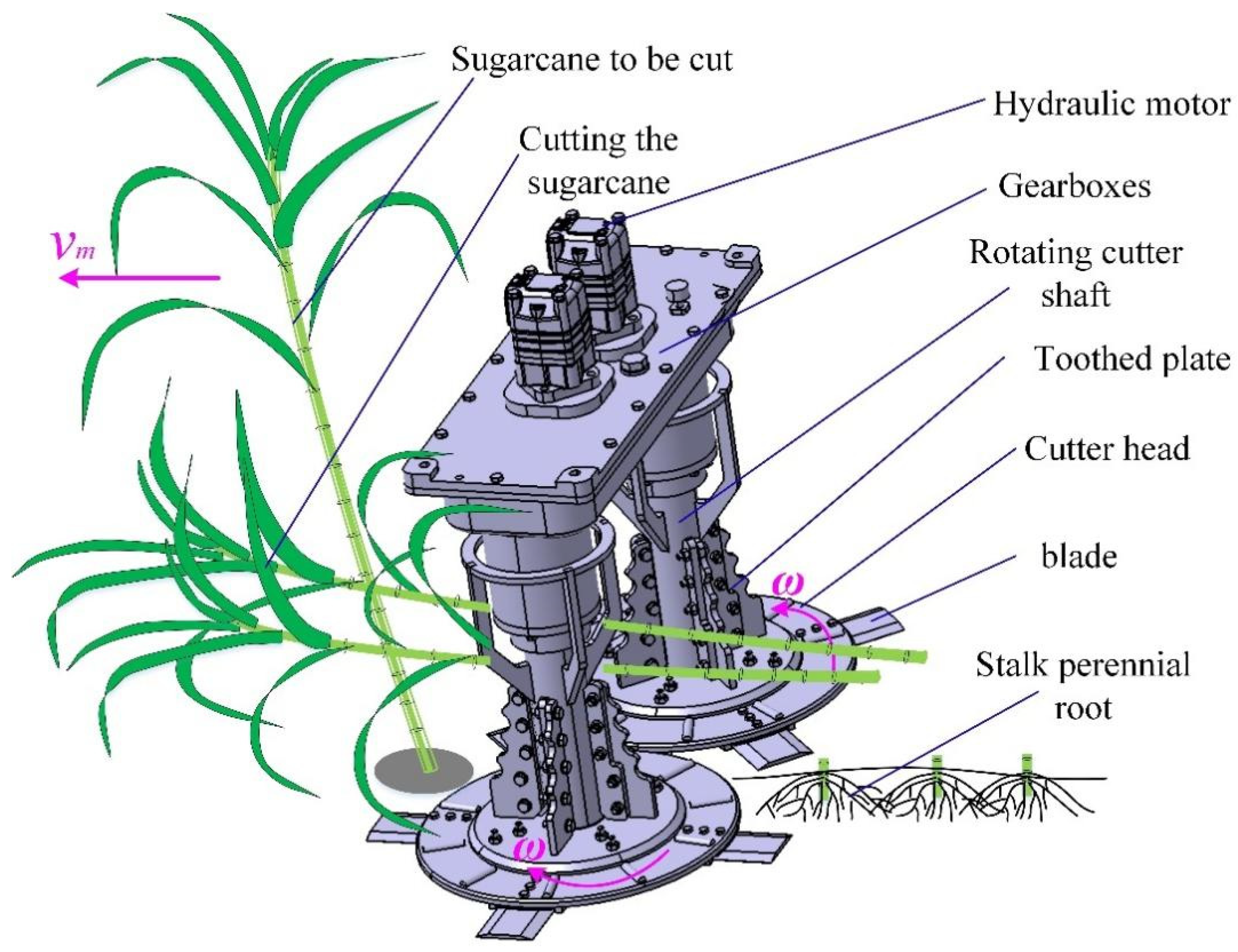 Sugarcane to be cut

Hydraulic motor

Cutting the sugarcane

Gearboxes

$v_m$

Rotating cutter shaft

Toothed plate

Cutter head

blade

$\omega$

Stalk perennial root

$\omega$