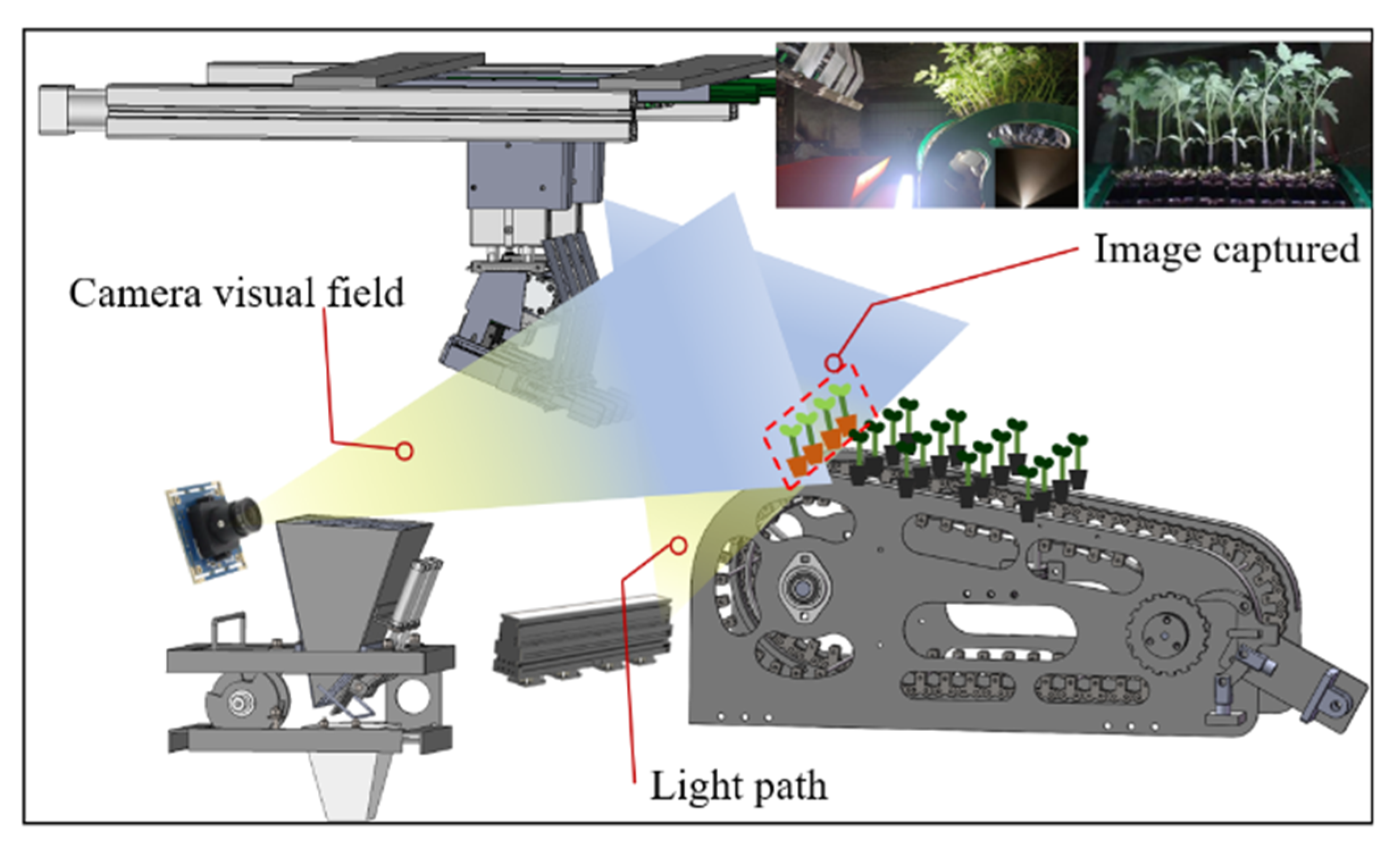 Image captured

Camera visual field

Light path