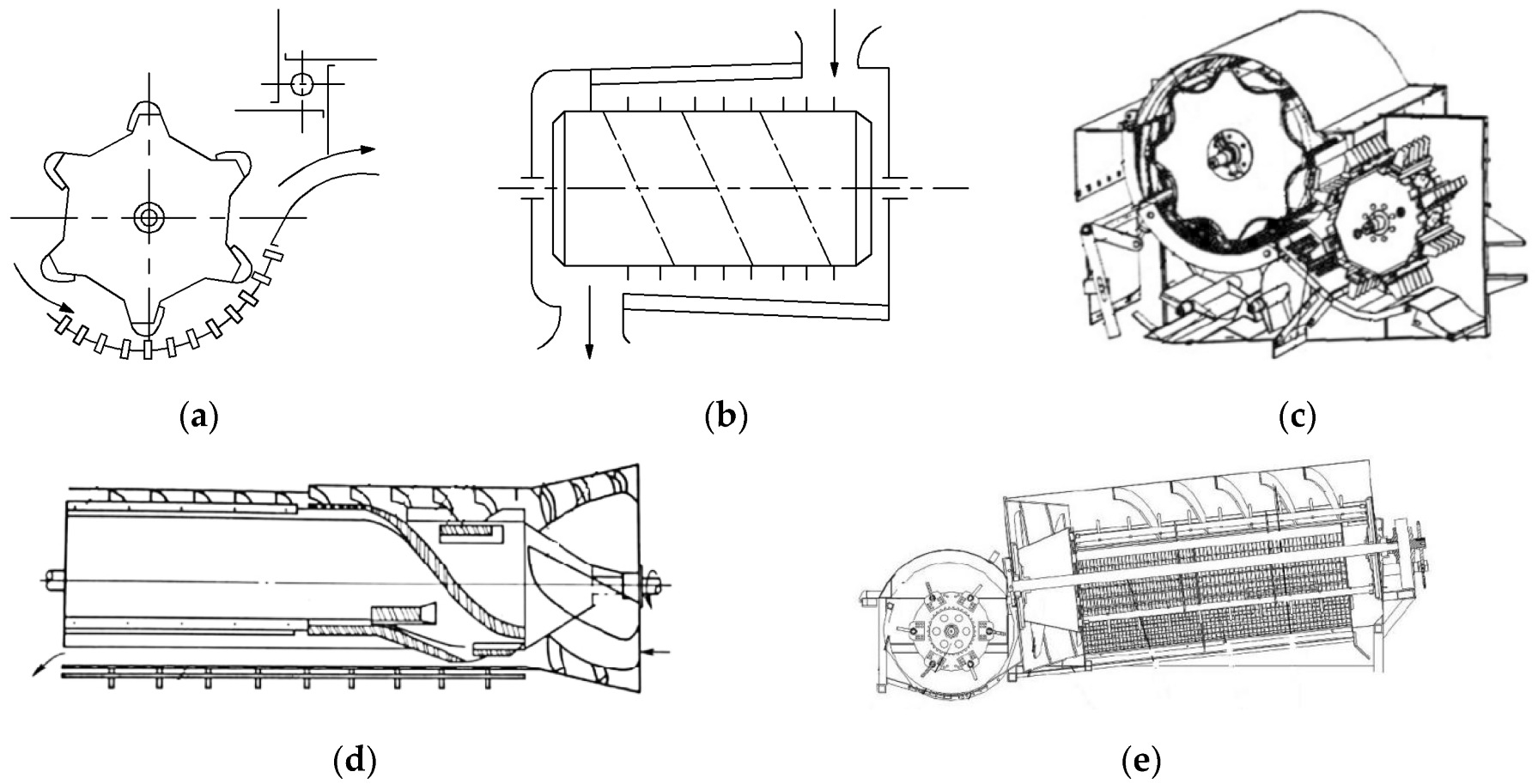 (a)

(b)

(c)

(d)

(e)