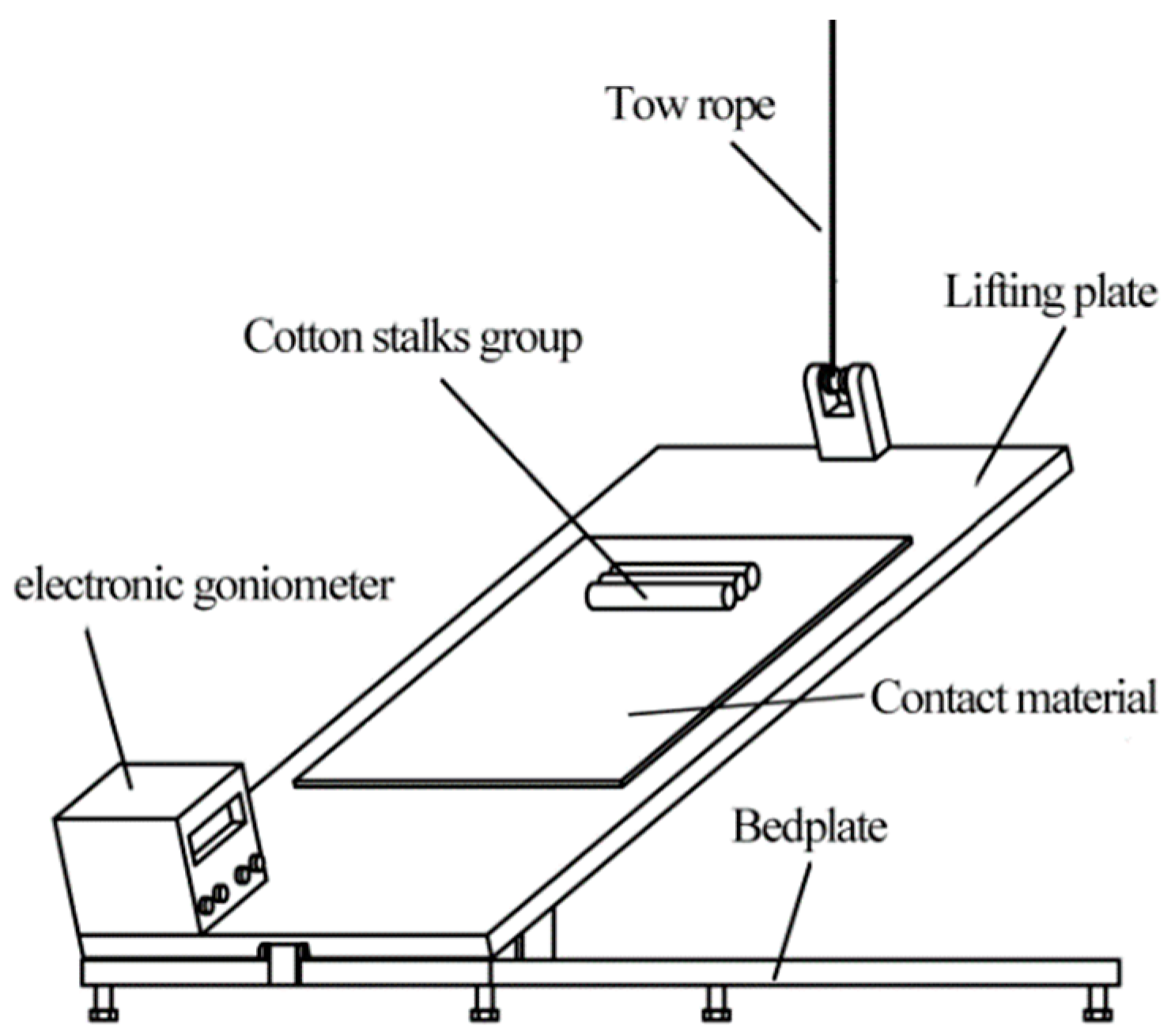 Tow rope
Lifting plate
Cotton stalks group
electronic goniometer
Contact material
Bedplate