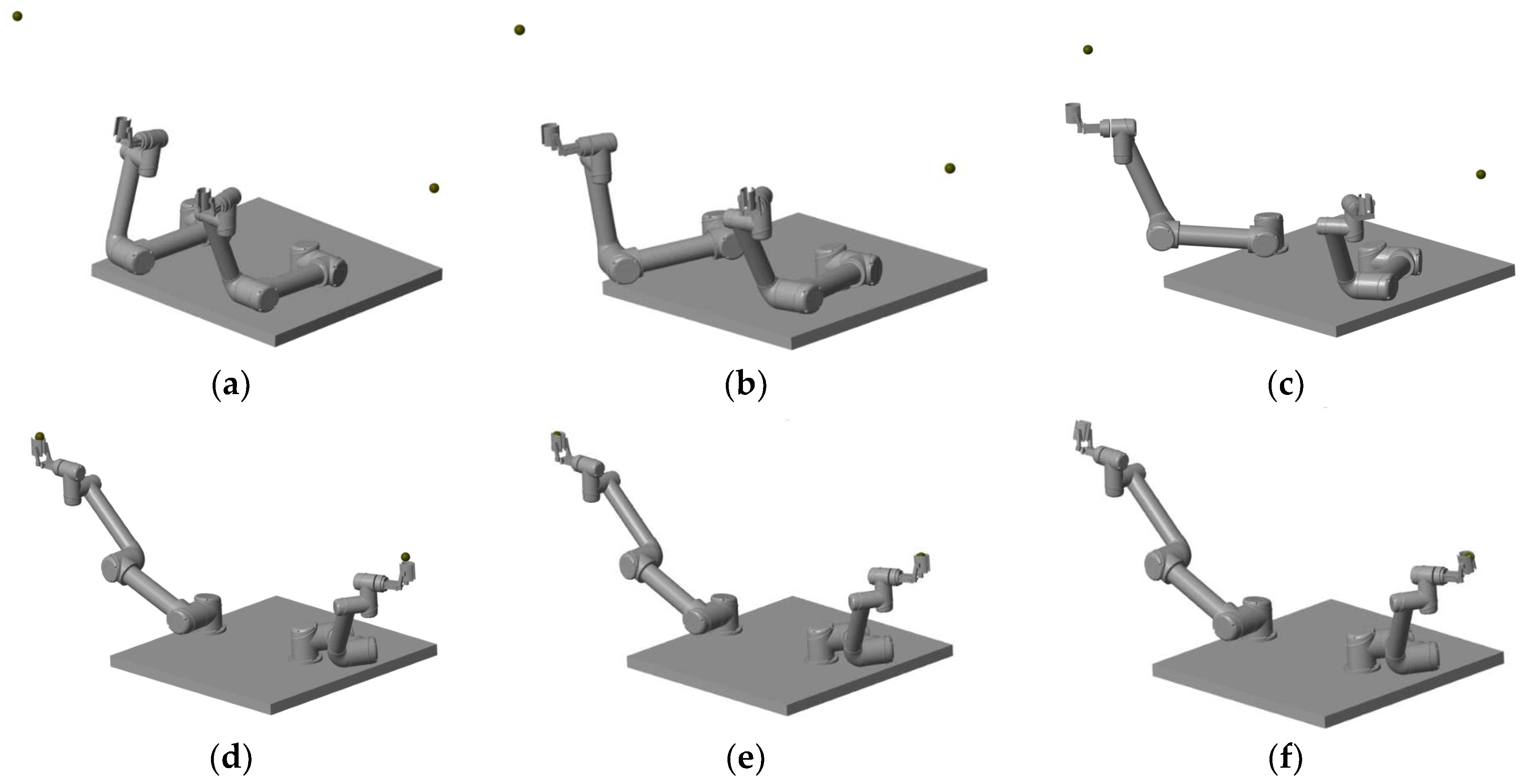 (a)

(b)

(c)

(d)

(e)

(f)