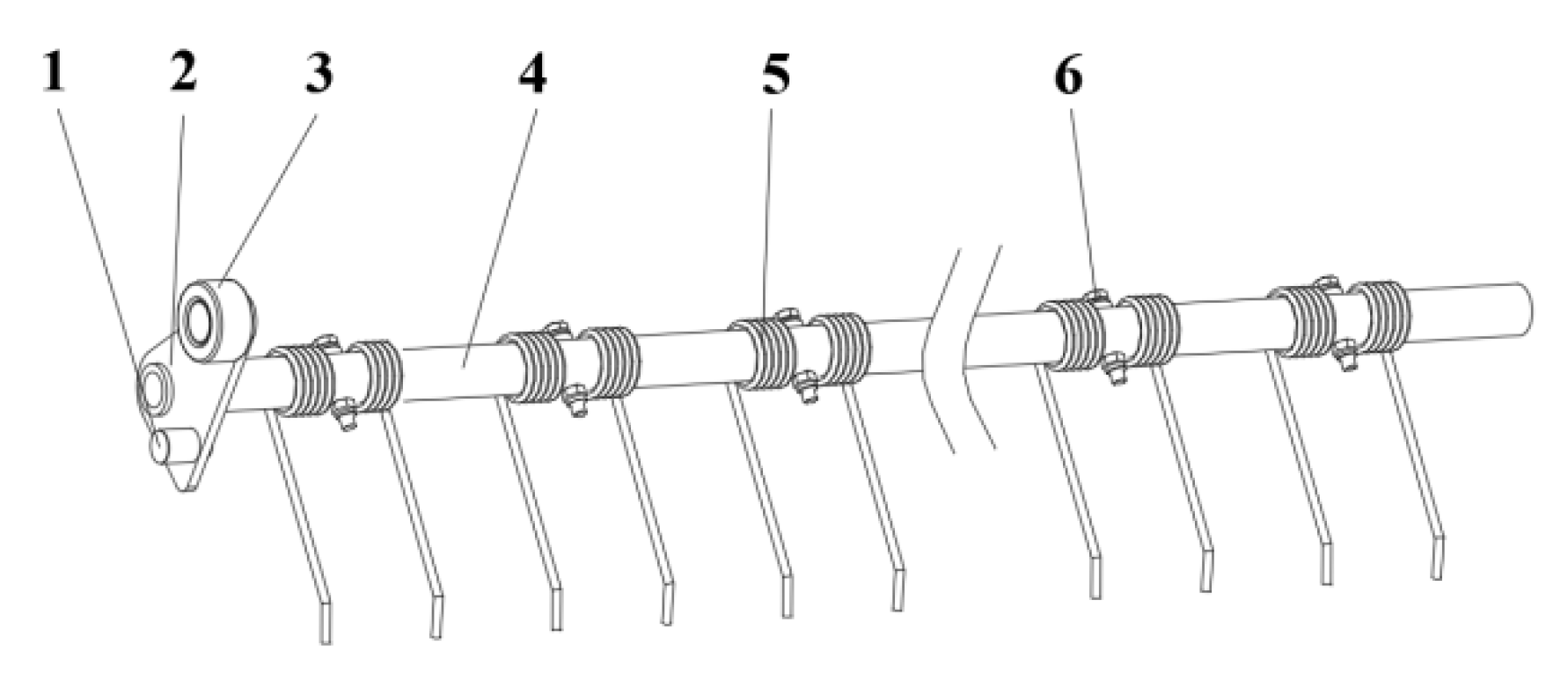 1 2 3 4 5 6