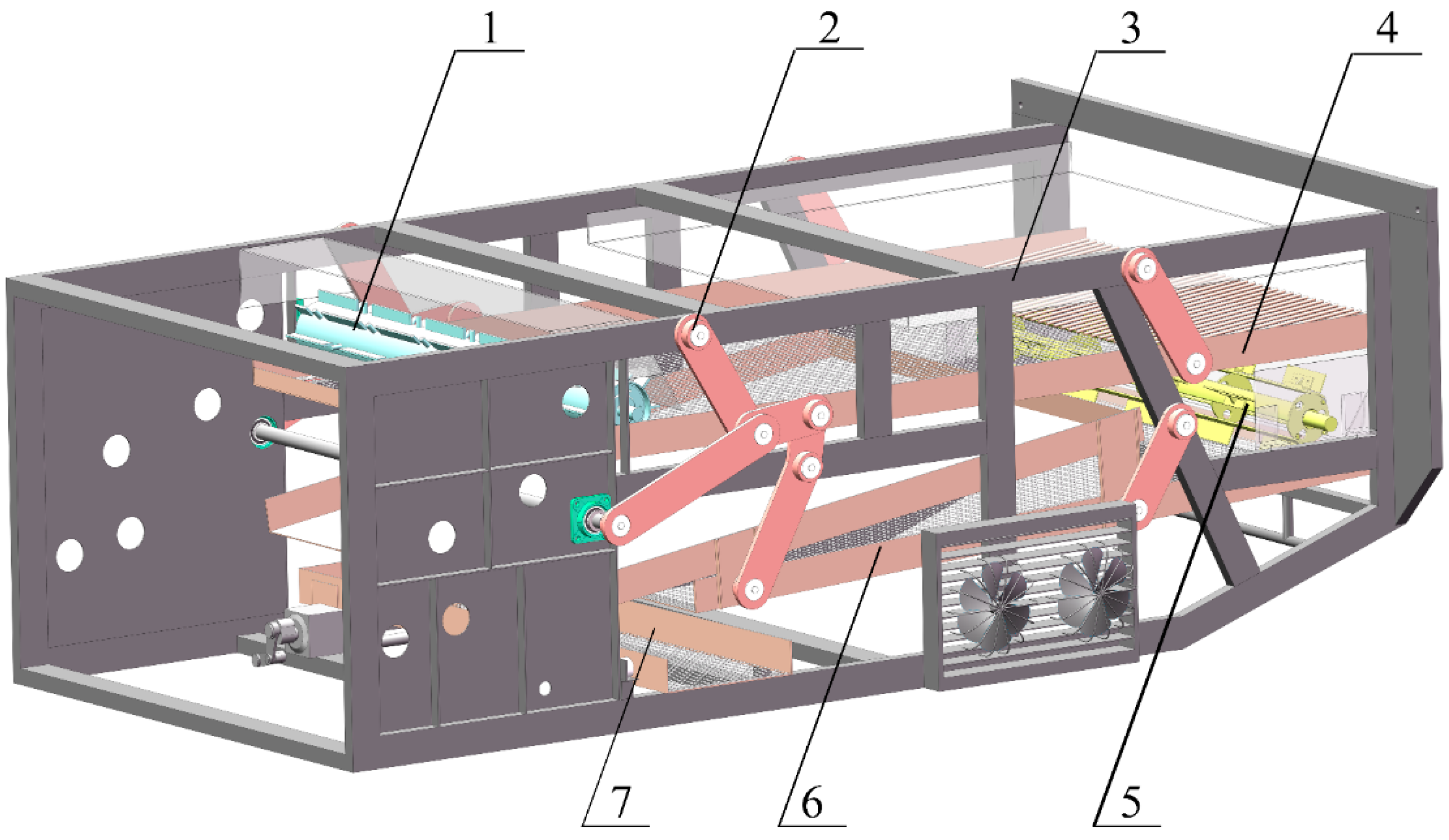 1
2
3
4
7
6
5