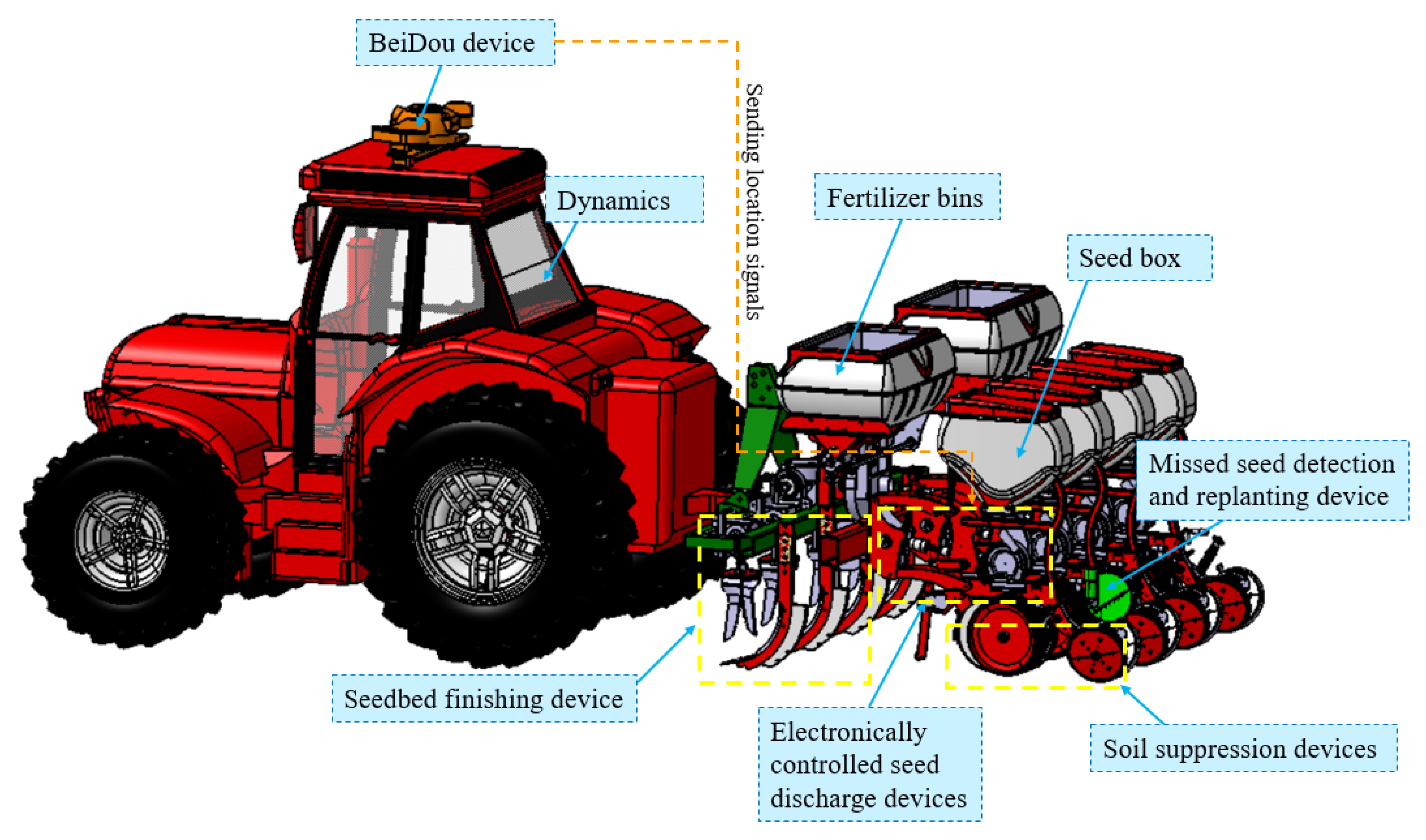 BeiDou device

Sending location signals

Dynamics

Fertilizer bins

Seed box

Missed seed detection and replanting device

Seedbed finishing device

Electronically controlled seed discharge devices

Soil suppression devices