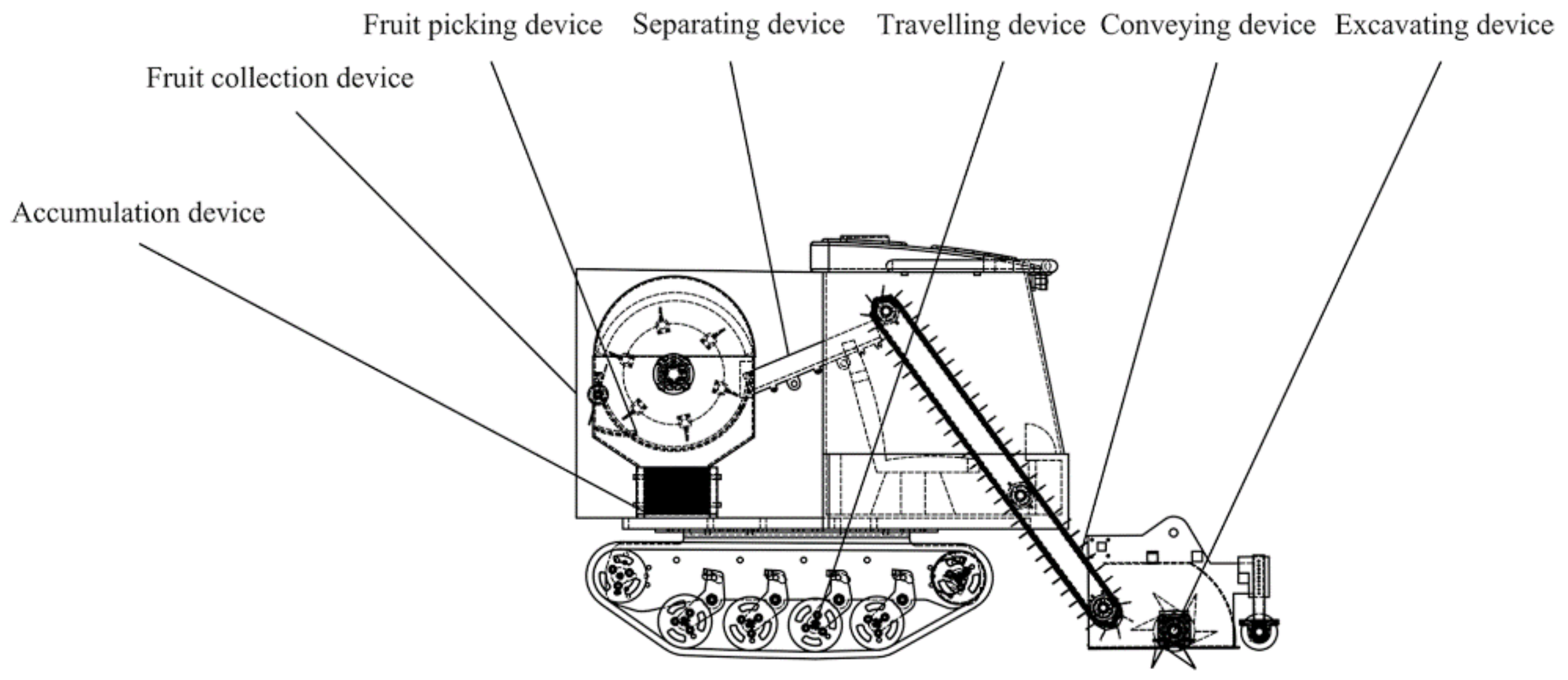 Fruit picking device Separating device Travelling device Conveying device Excavating device

Fruit collection device

Accumulation device