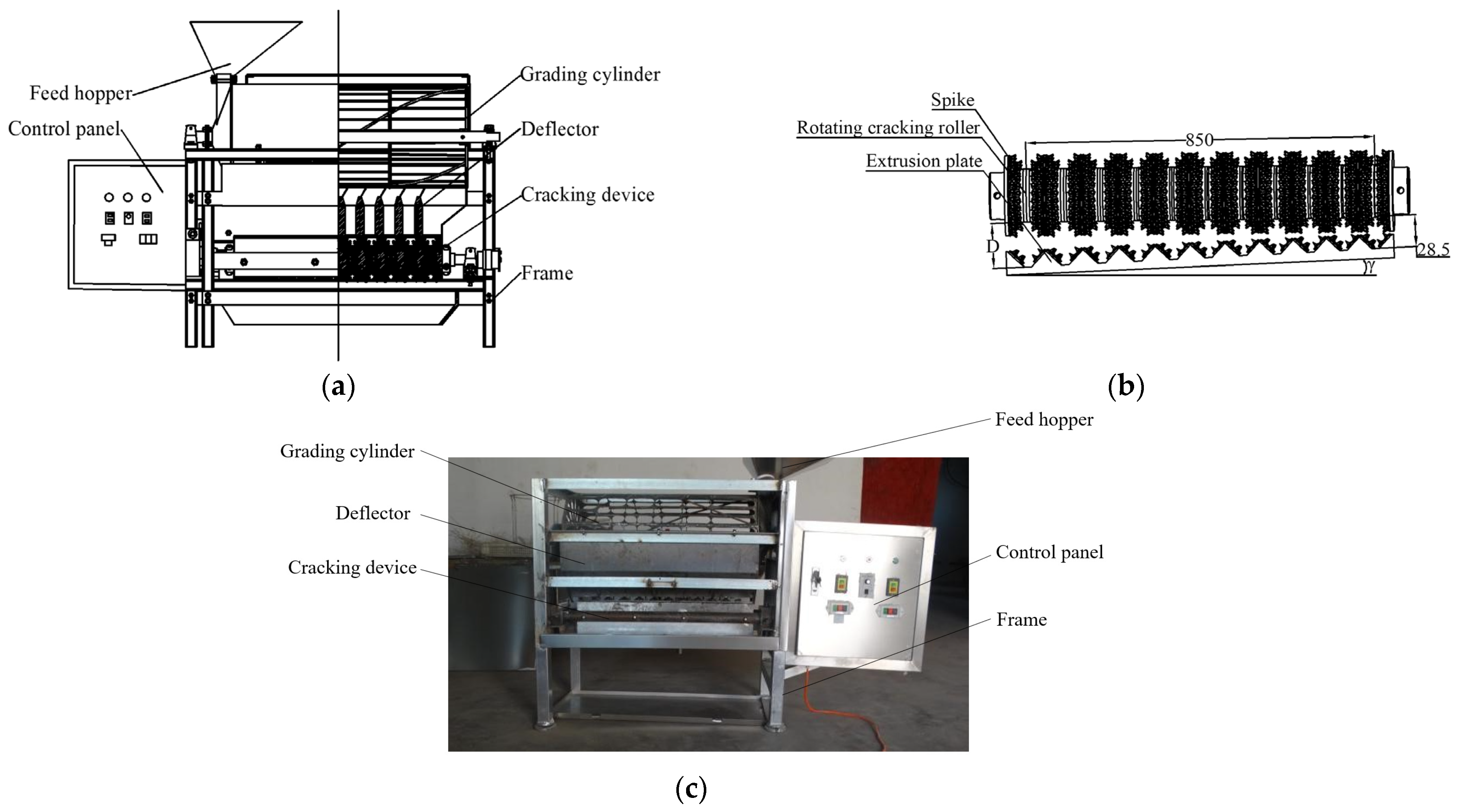 Feed hopper
Control panel
Grading cylinder
Deflector
Cracking device
Frame

(a)

Spike
Rotating cracking roller
Extrusion plate
850
D
28.5
γ

(b)

Grading cylinder
Deflector
Cracking device
Feed hopper
Control panel
Frame

(c)