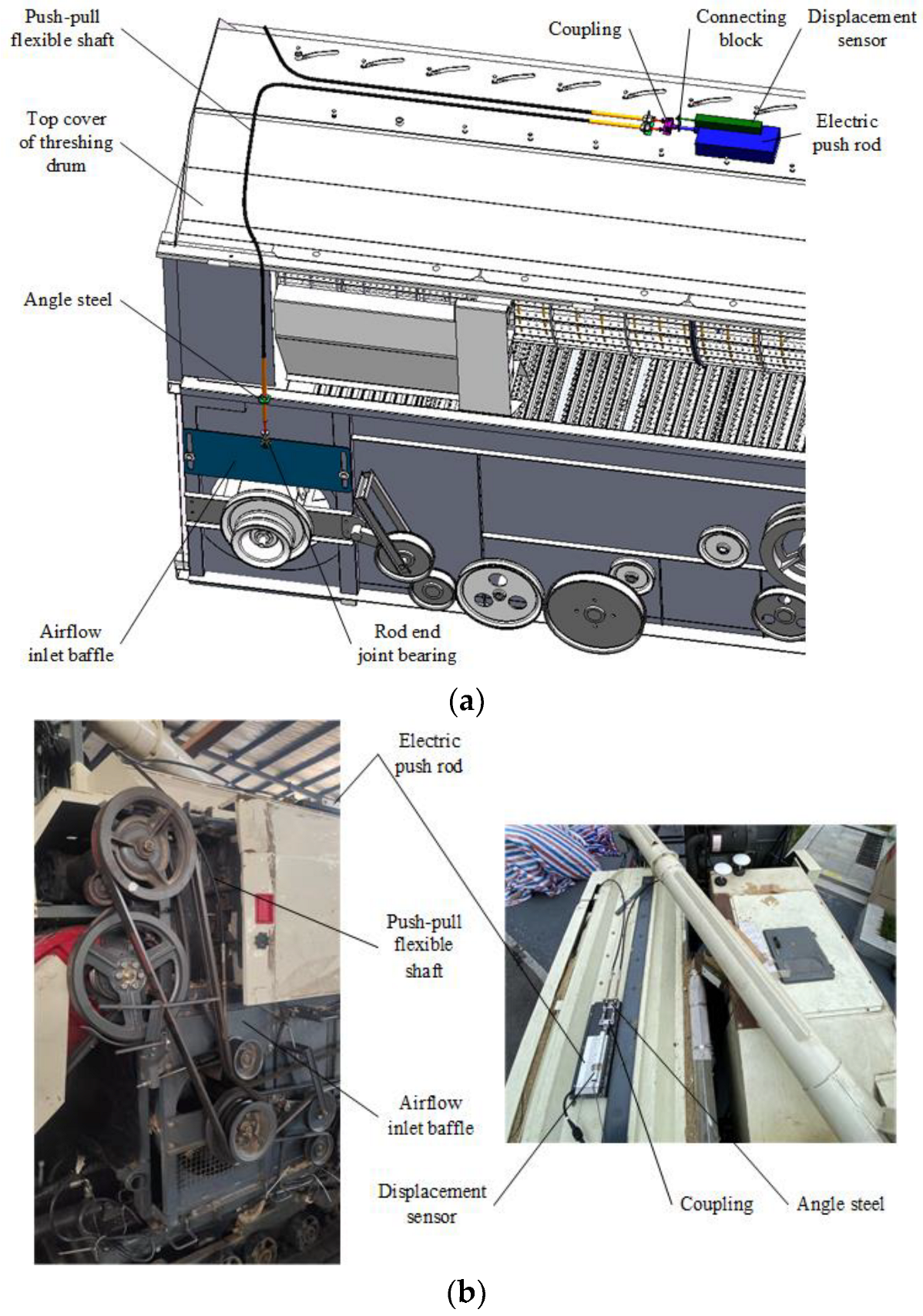 Push-pull flexible shaft

Coupling

Connecting block

Displacement sensor

Top cover of threshing drum

Electric push rod

Angle steel

Airflow inlet baffle

Rod end joint bearing

(a)

Electric push rod

Push-pull flexible shaft

Airflow inlet baffle

Displacement sensor

Coupling

Angle steel

(b)